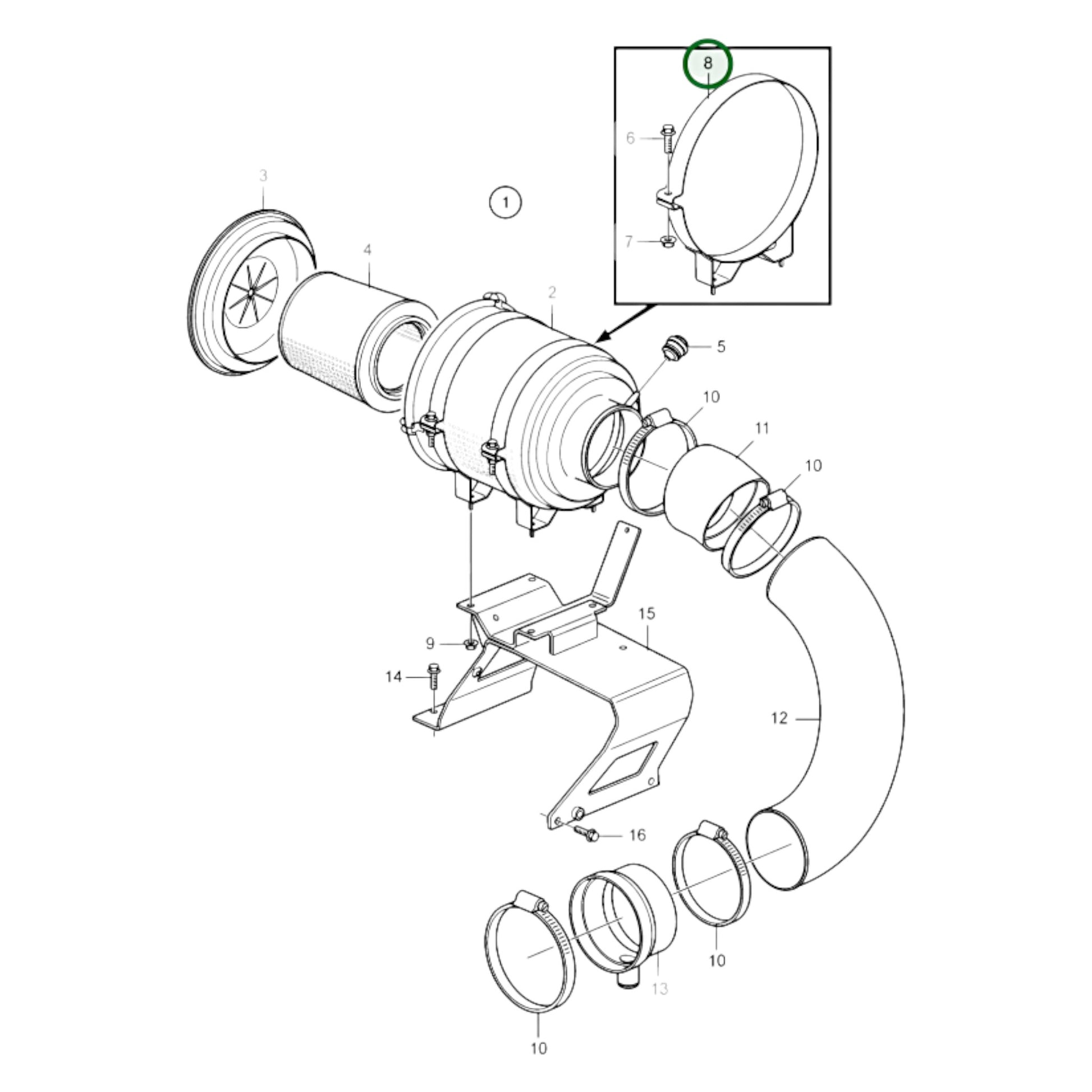 8
6
7
3
1
4
2
5
10
11
10
15
9
14
12
16
10
13
10