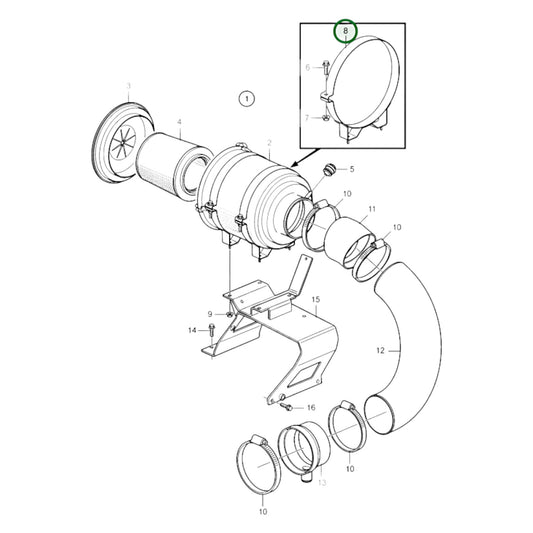 8
6
7
1
3
4
2
5
10
11
10
15
9
14
12
16
10
13
10