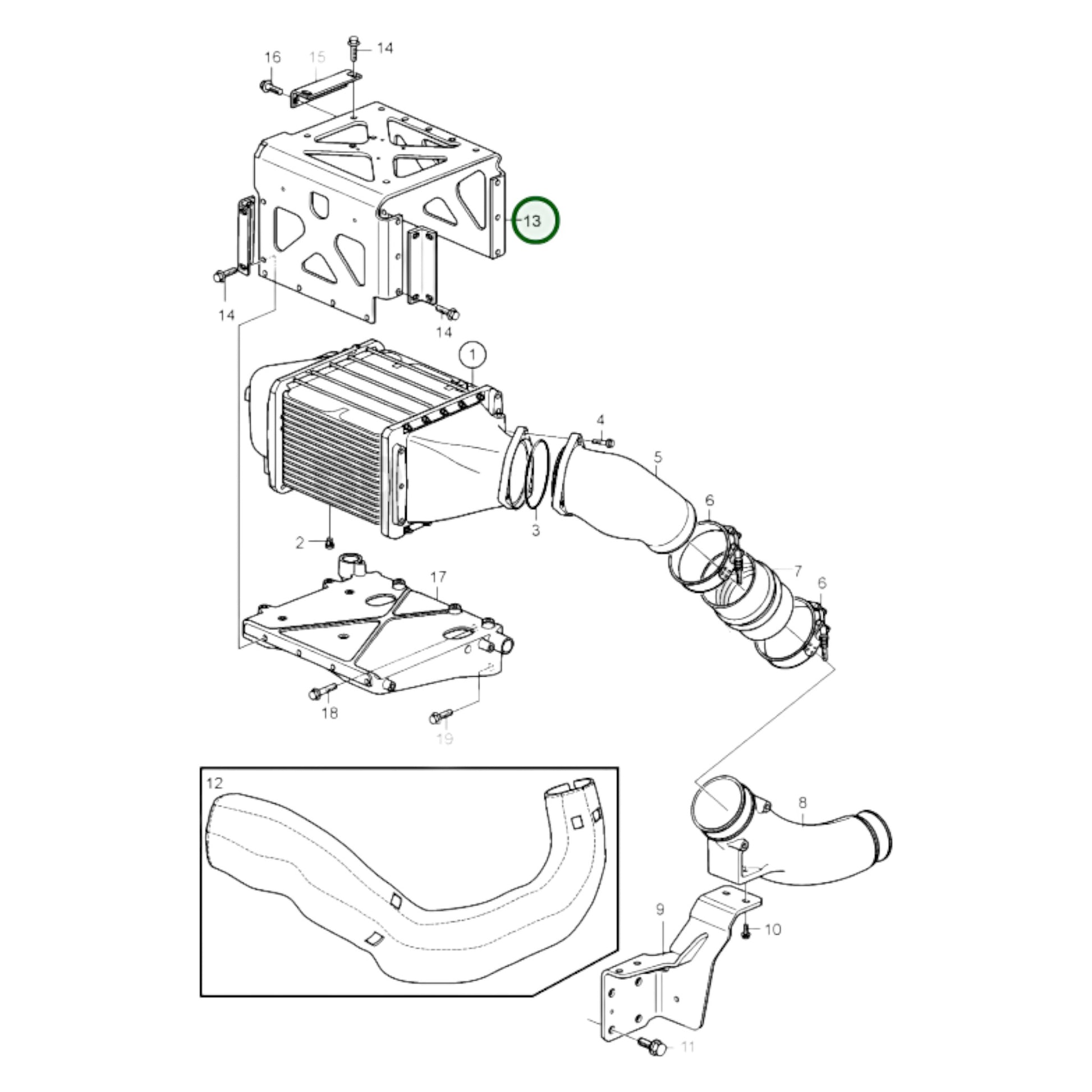 16
15
14
13
14
14
1
4
5
6
3
2
7
6
17
18
19
12
8
9
10
11