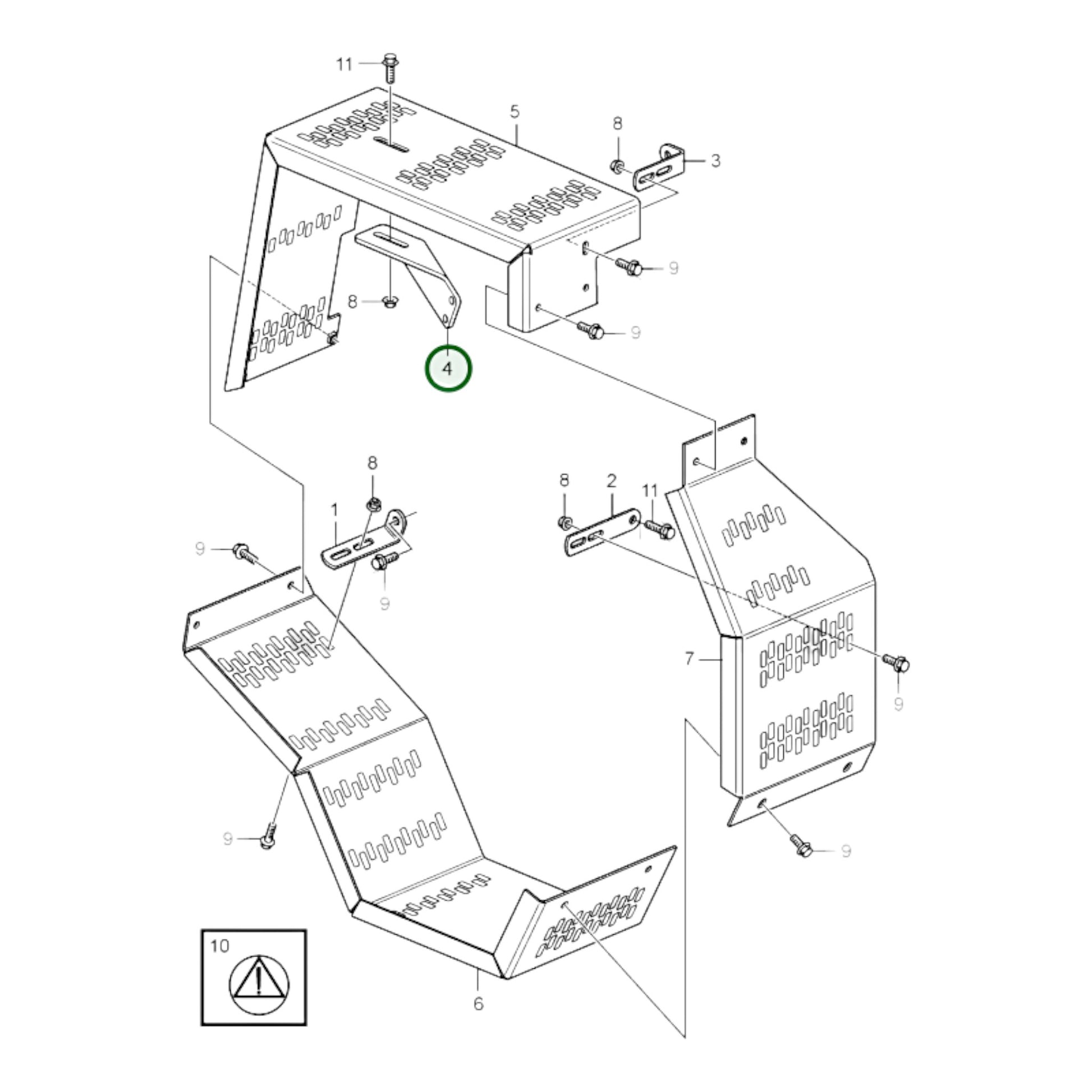 11
5
8
3
9
8
9
4
8
8
2
11
1
9
9
7
9
9
9
10
6