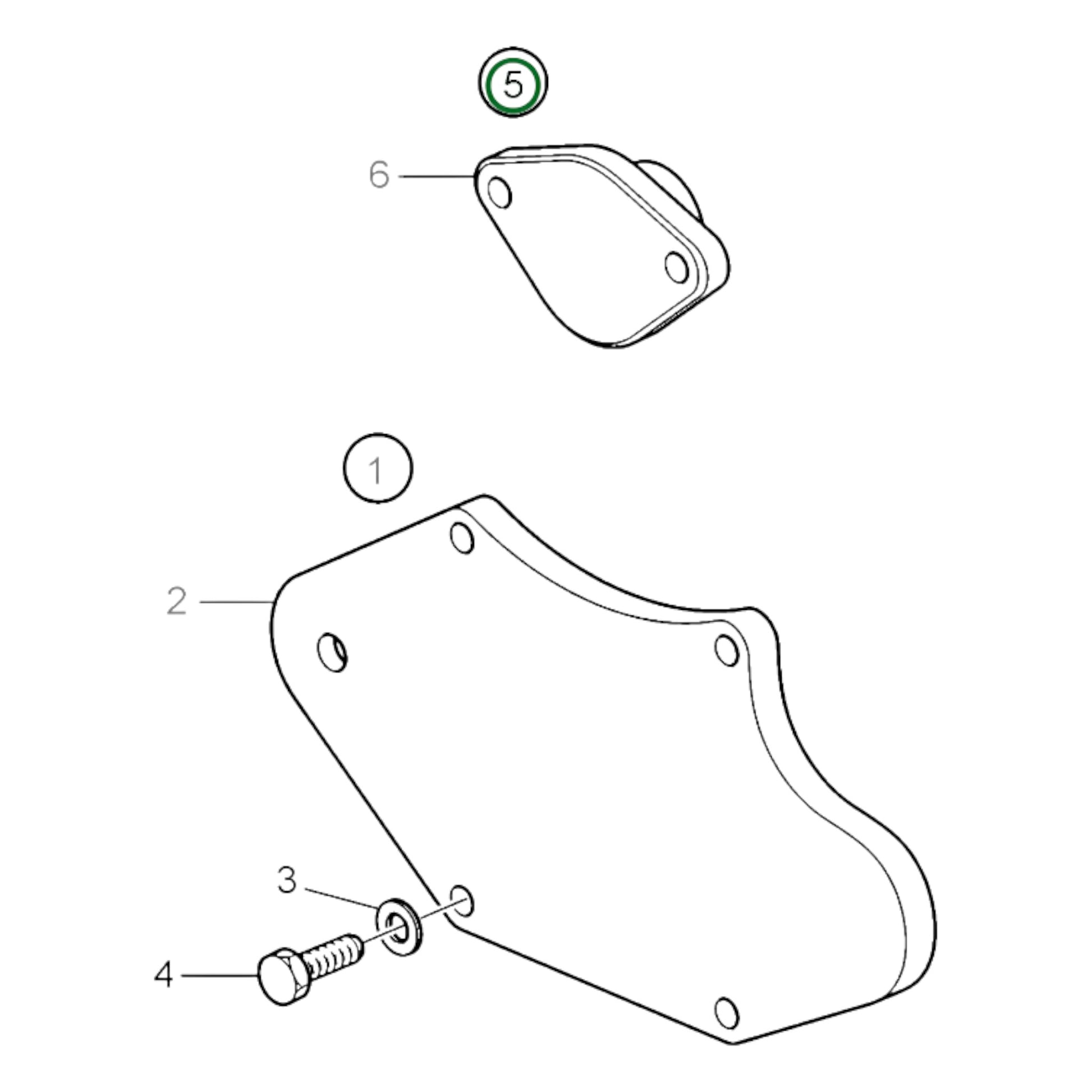 5

6

1

2

3

4