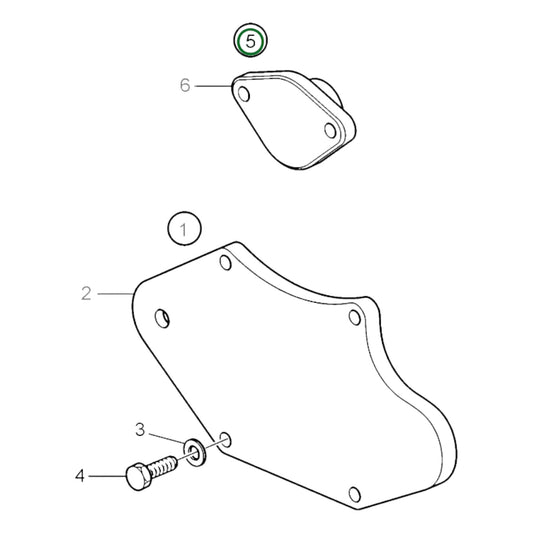 5
6
1
2
3
4