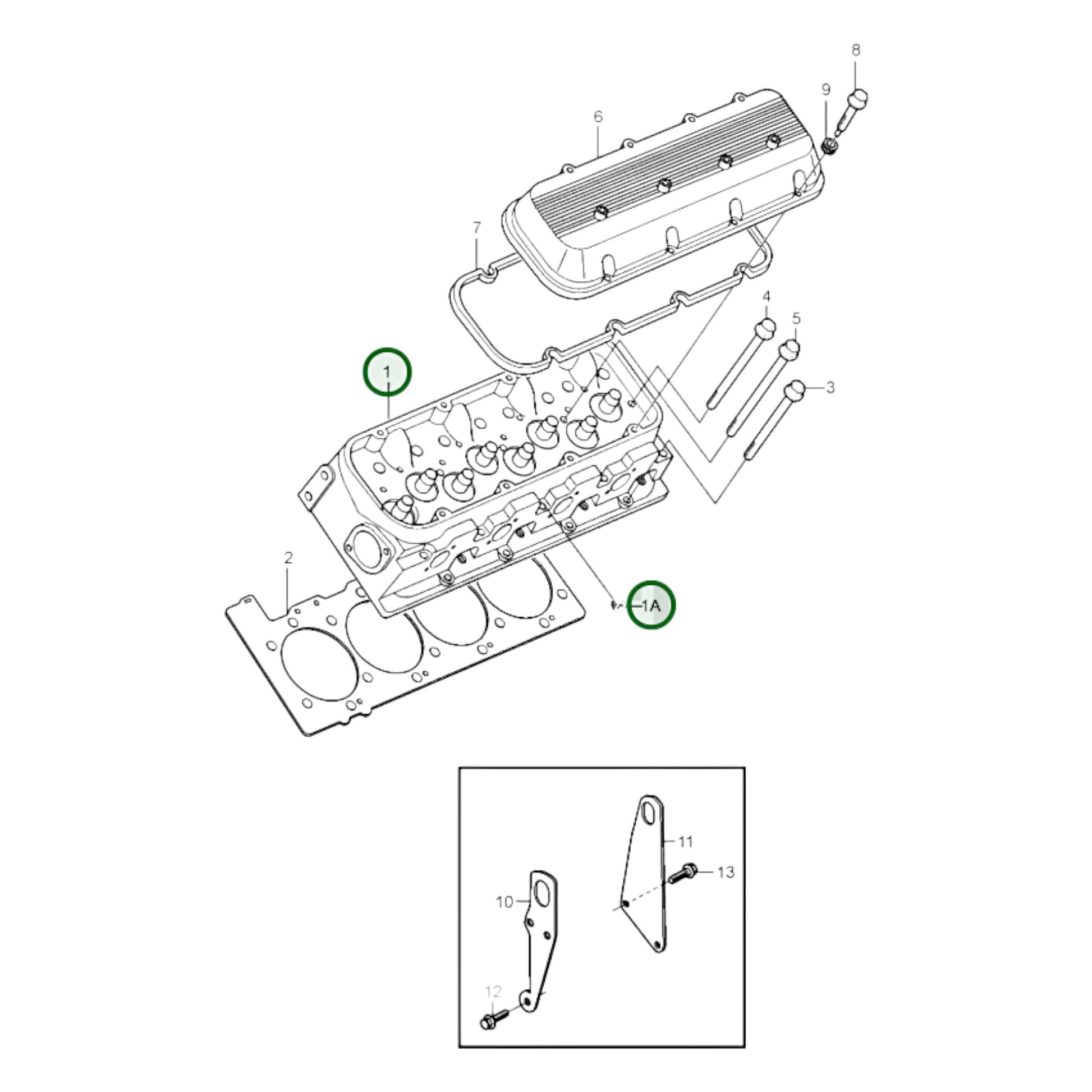 8
9
6
7
4
5
3
1
2
1A
11
13
10
12