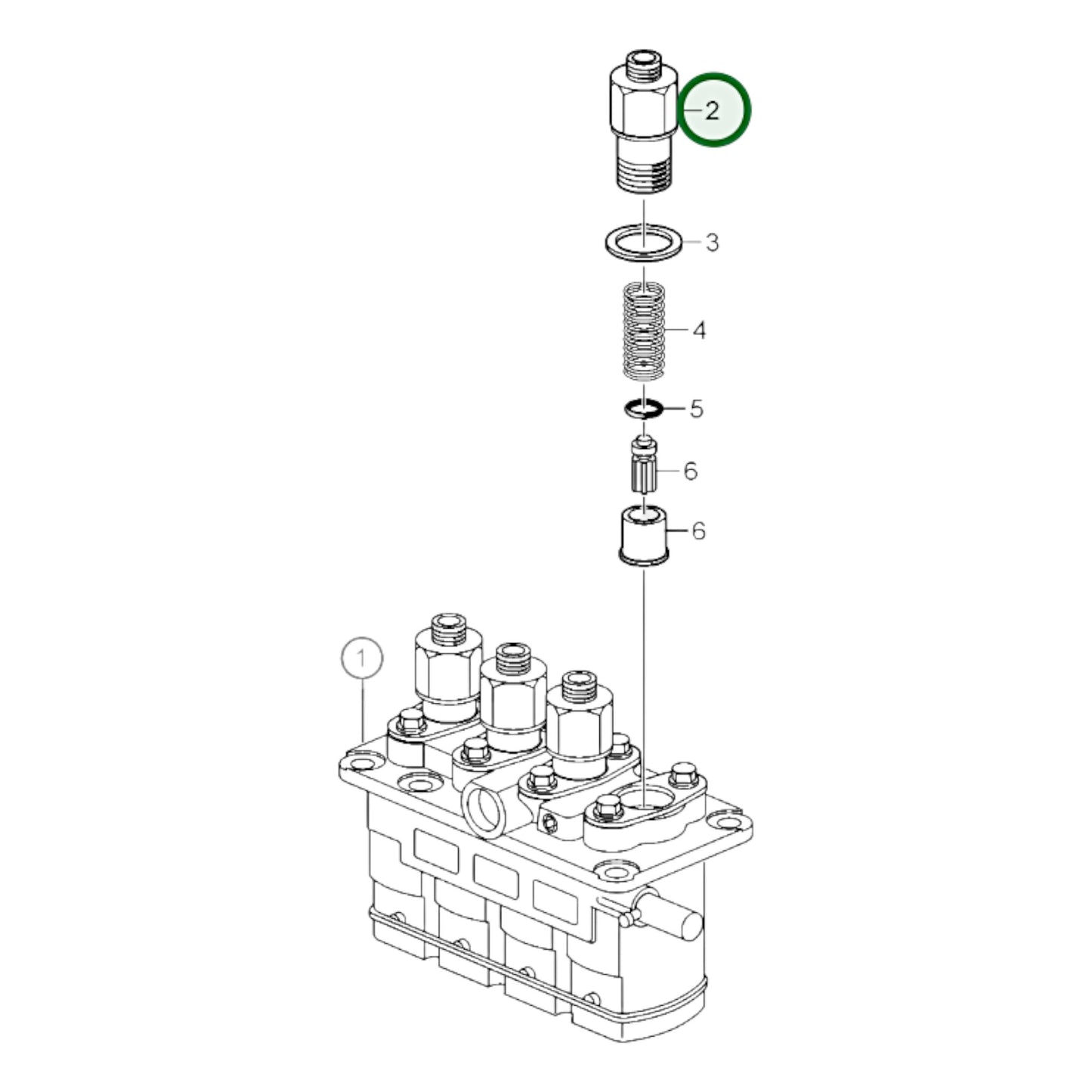 2
3
4
5
6
6
1