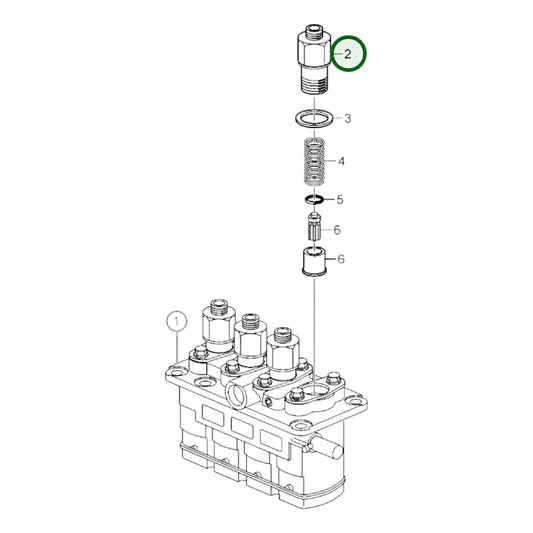 2
3
4
5
6
6
1