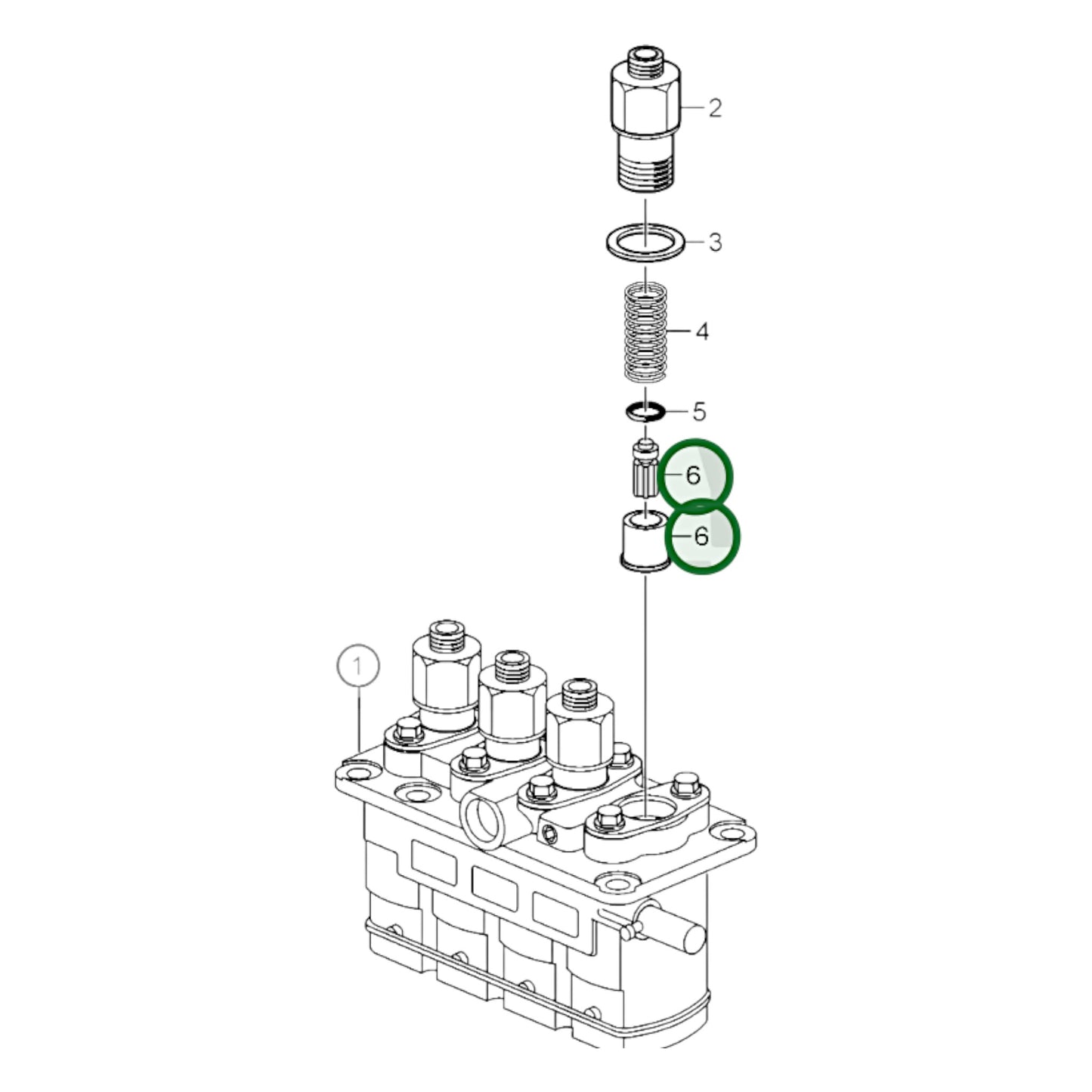 2
3
4
5
6
6
1