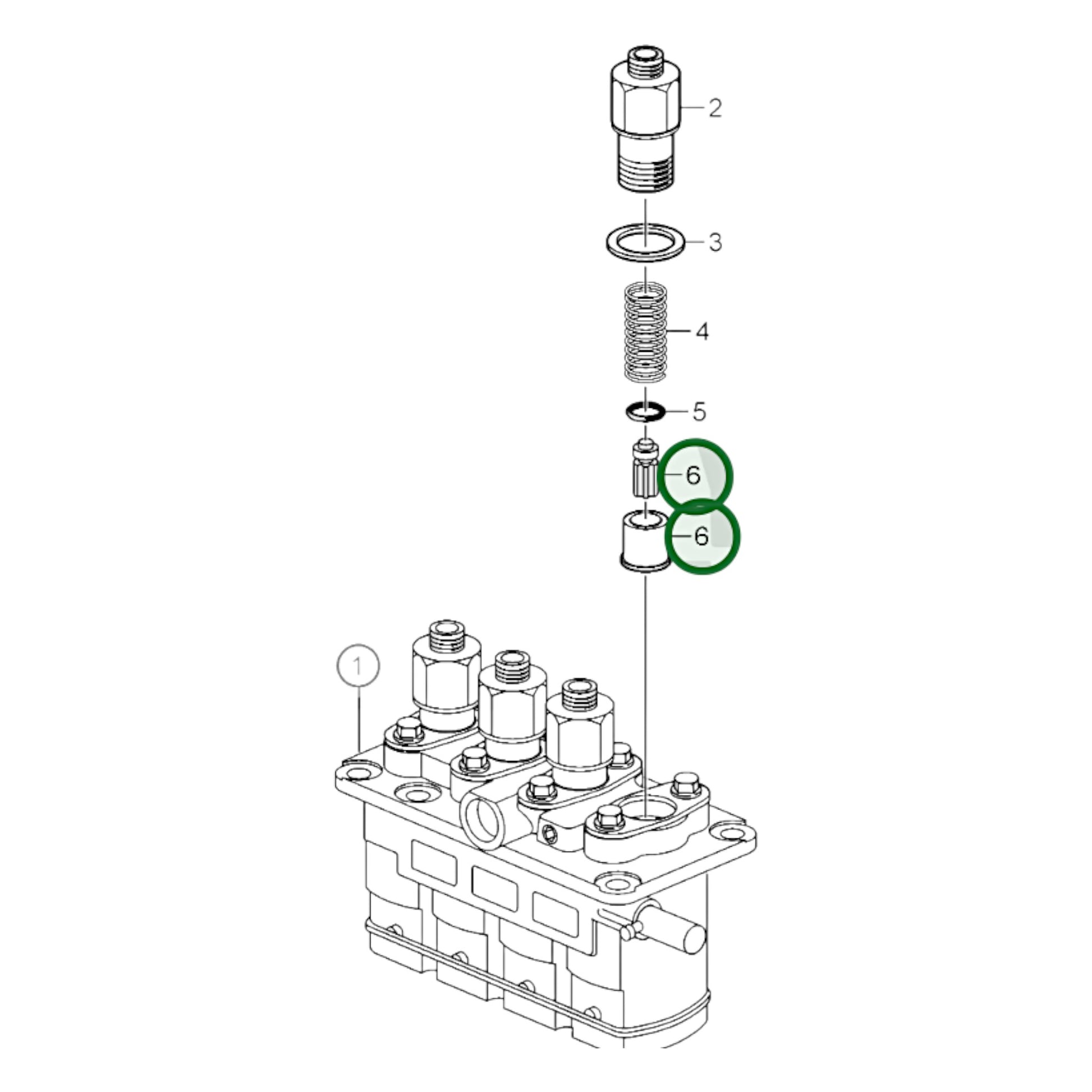 2
3
4
5
6
6
1