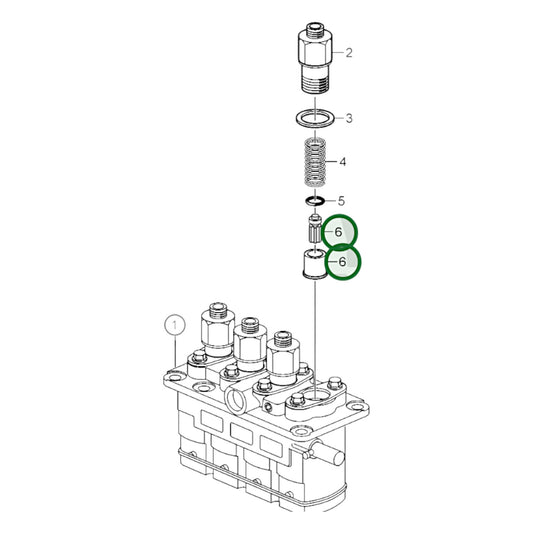 2
3
4
5
6
6
1