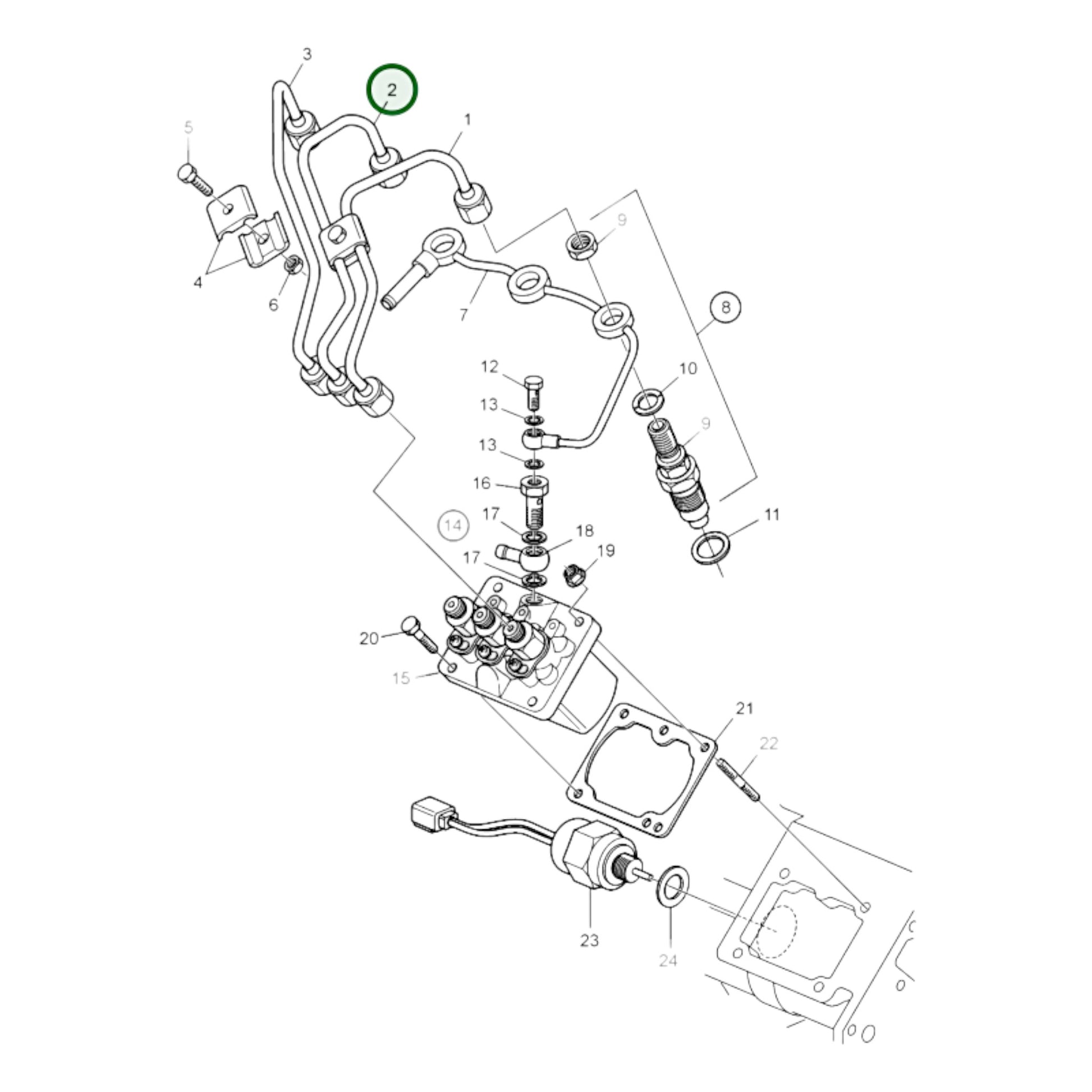 3
2
1
5
9
4
6
7
8
12
10
13
9
13
16
17
14
18
11
17
19
20
15
21
22
23
24