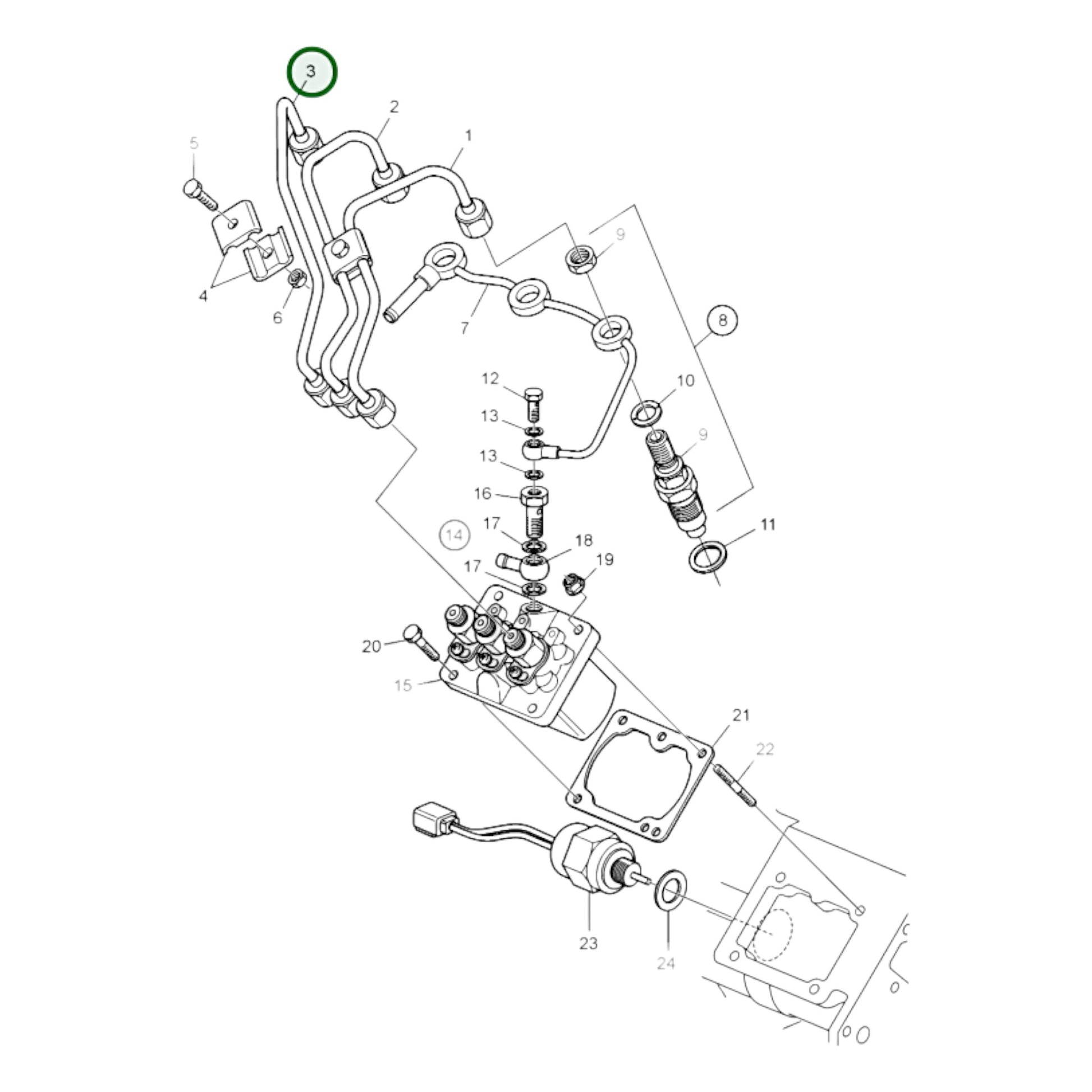 3
2
1
5
9
4
6
7
8
12
10
13
9
13
16
17
14
18
11
17
19
20
15
21
22
23
24