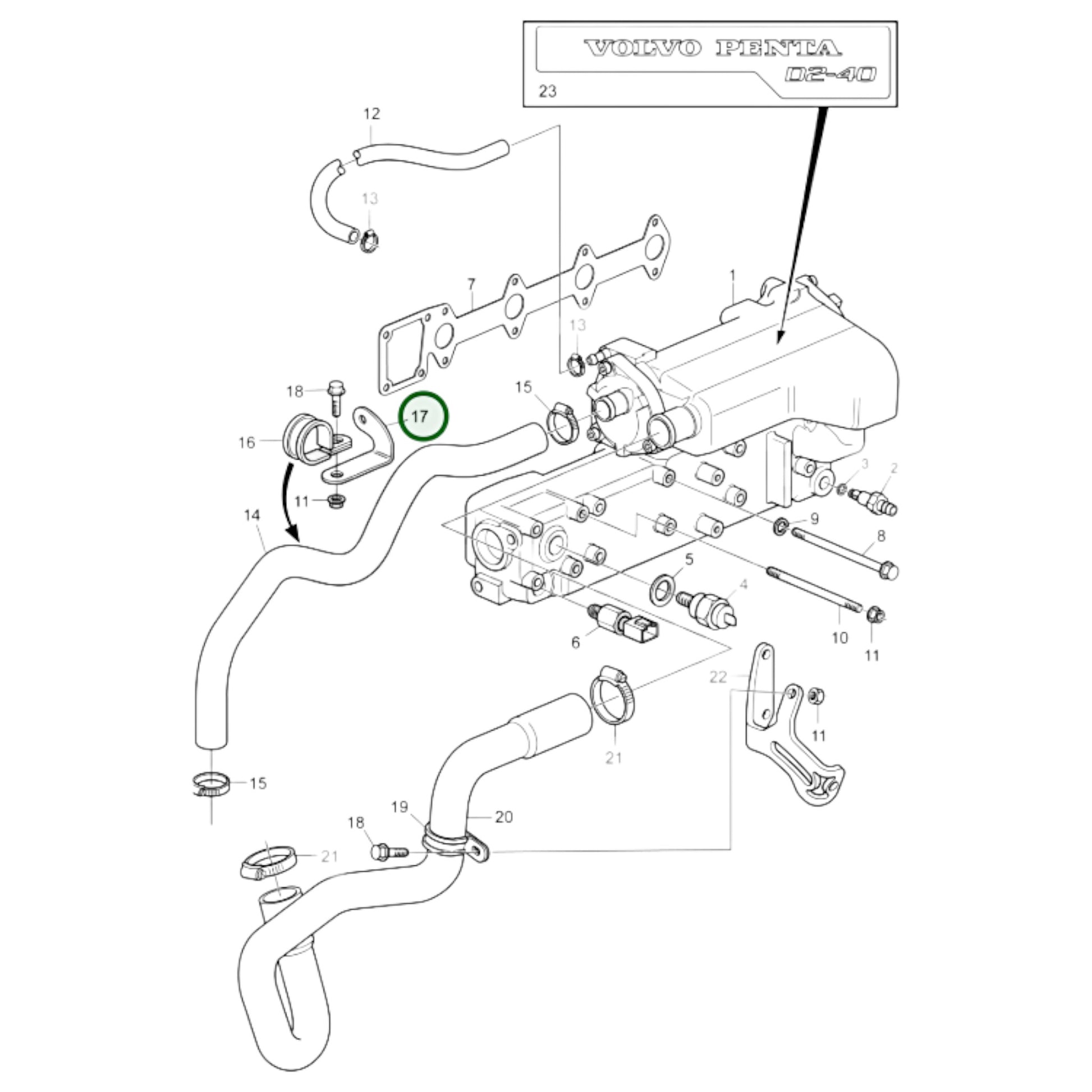 VOLVO PENTA
D2-40
23

12
13
7
1
13
18
17
15
16
11
14
3
2
9
8
5
4
6
10
11
22
11
21
15
19
20
18
21