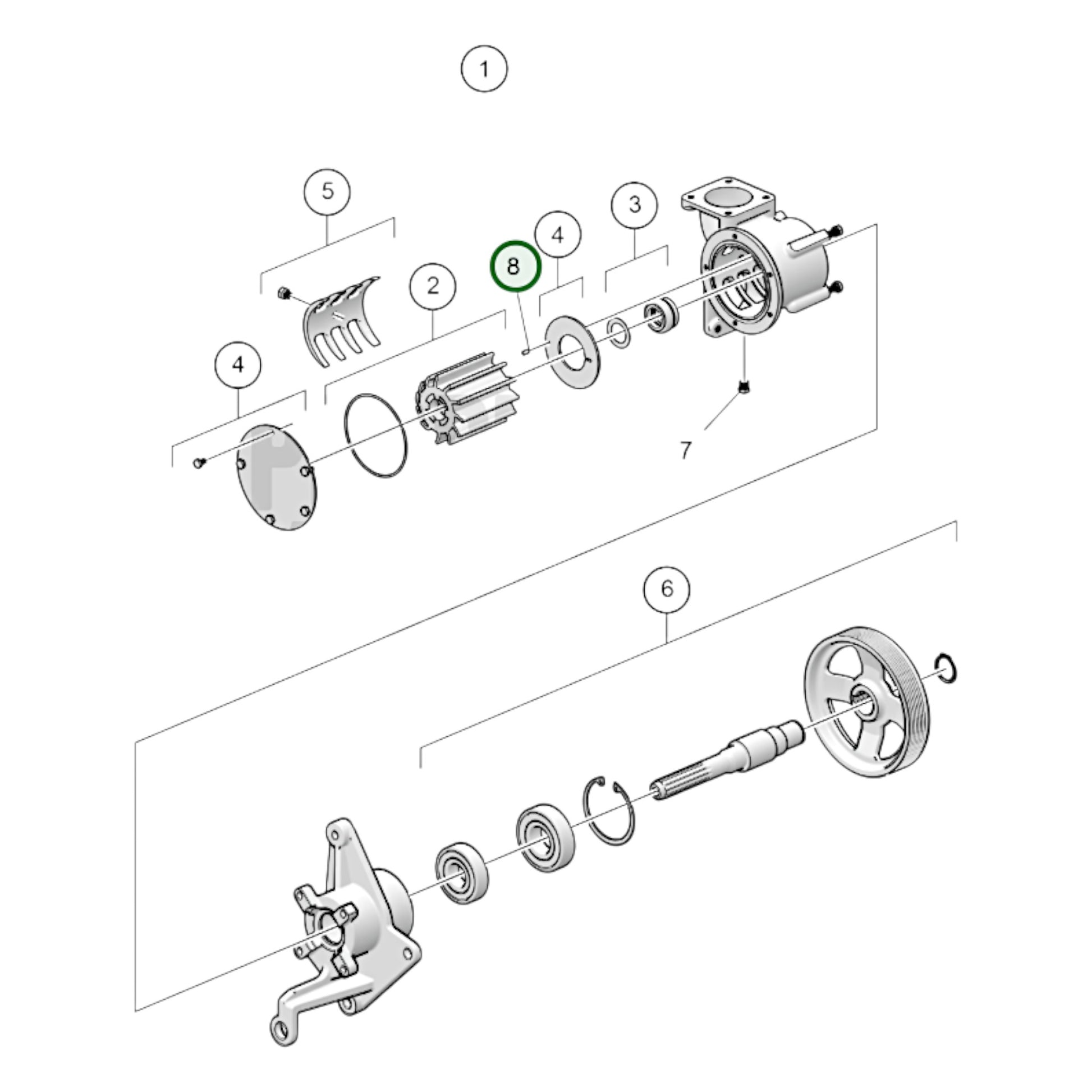 1
5
3
4
8
2
4
7
6