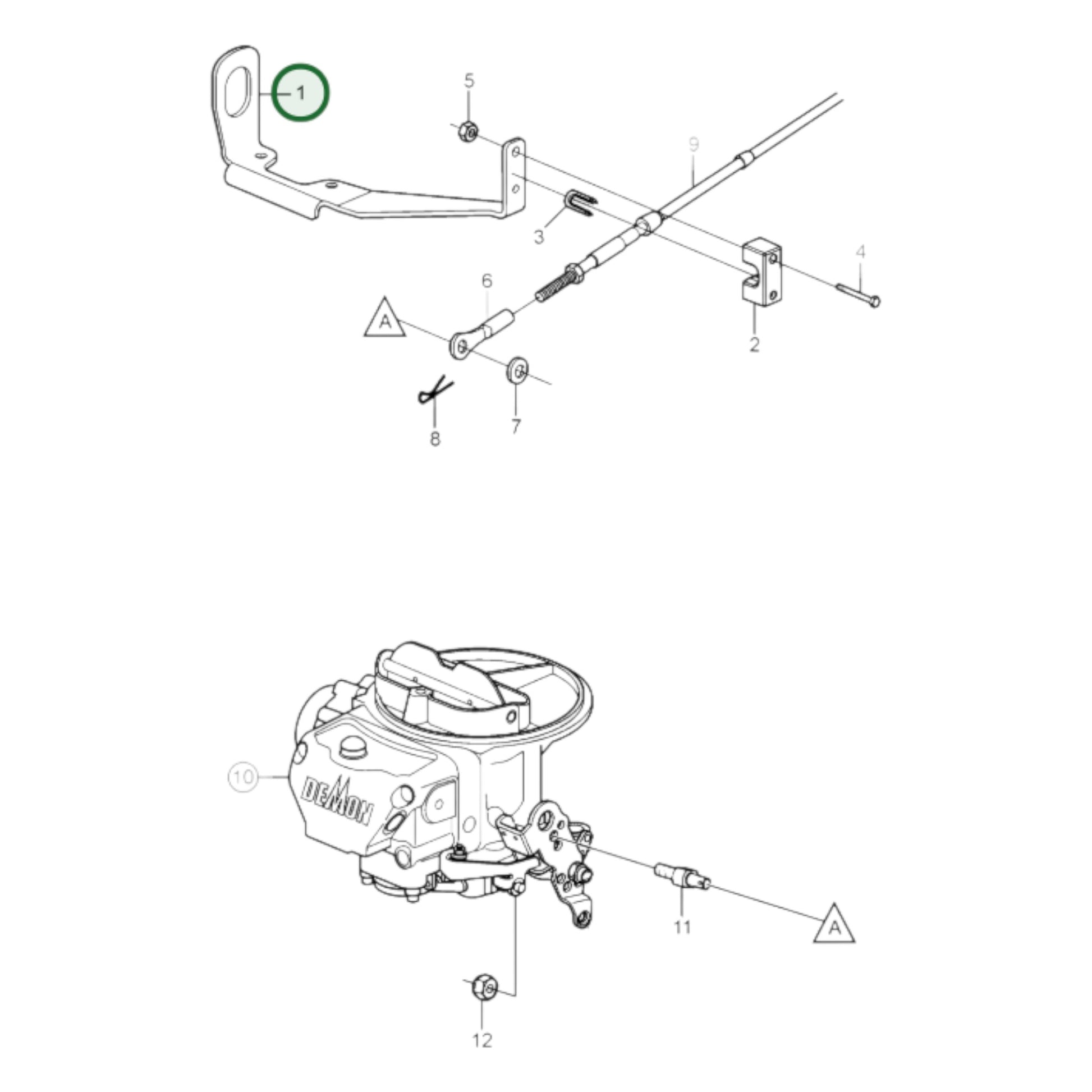 1
5
9
3
4
6
A
2
8
7

10
DEMON
11
A
12