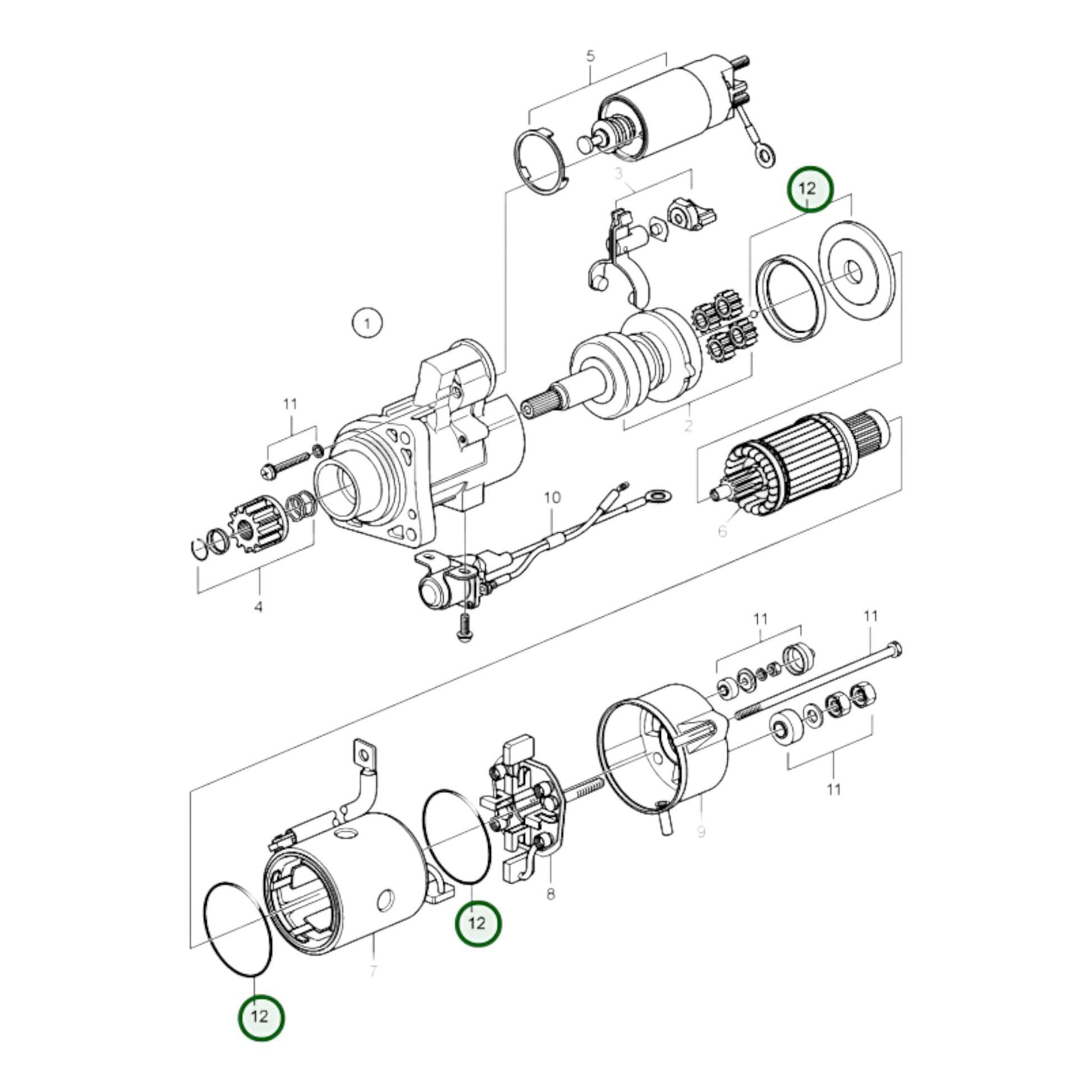 5
3
12
1
11
2
10
6
4
11
11
11
9
8
12
7
12