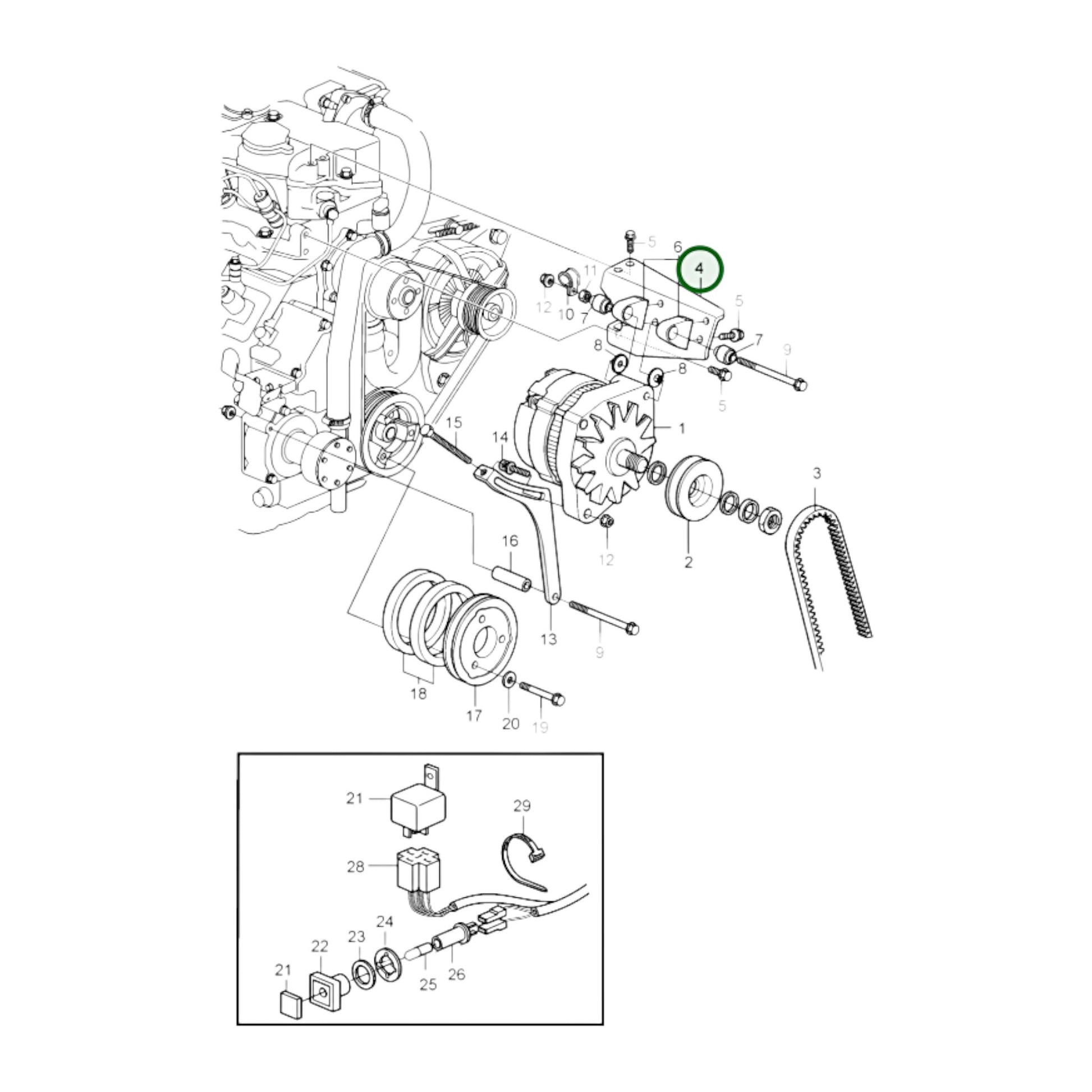 5
6
4
11
12
10
7
5
7
9
8
8
5
15
14
1
3
16
12
2
13
9
18
17
20
19
21
29
28
24
23
22
21
25
26