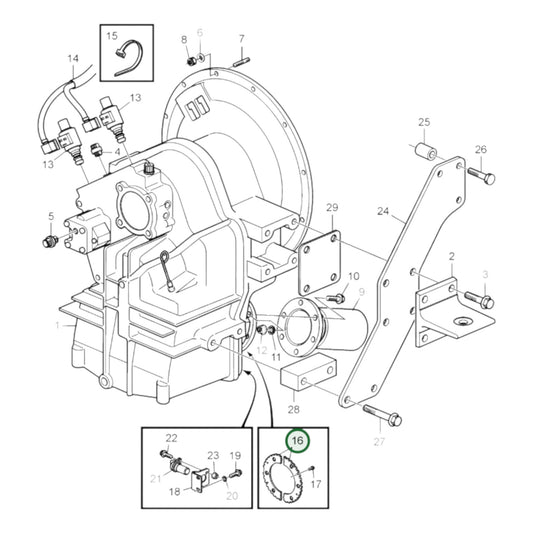 15
14
8
6
7
13
13
4
25
26
5
29
24
2
3
10
9
1
12
11
28
27
22
23
19
21
18
20
16
17