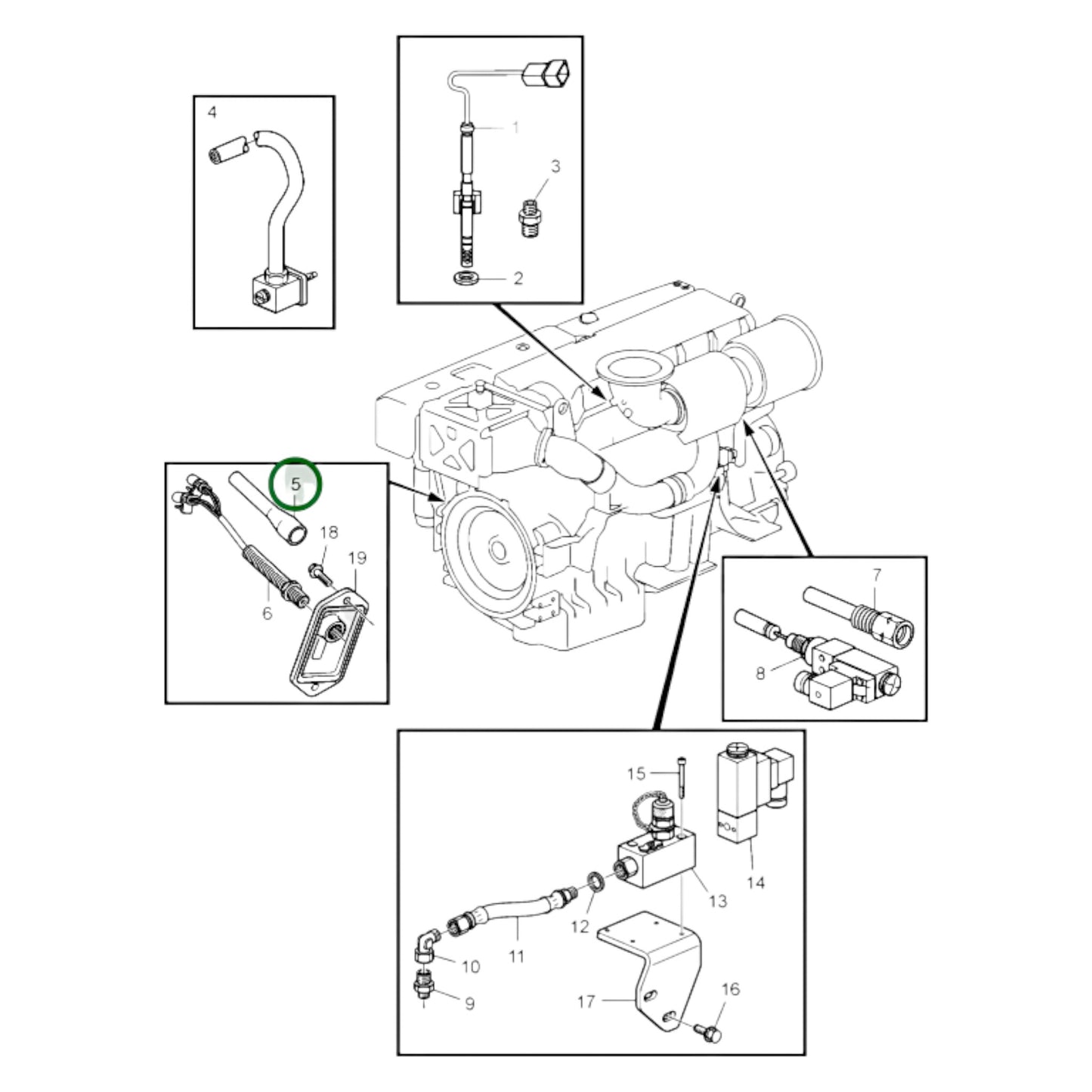 4

1
3
2

5
18
19
6

7
8

15
14
13
12
11
10
9
17
16