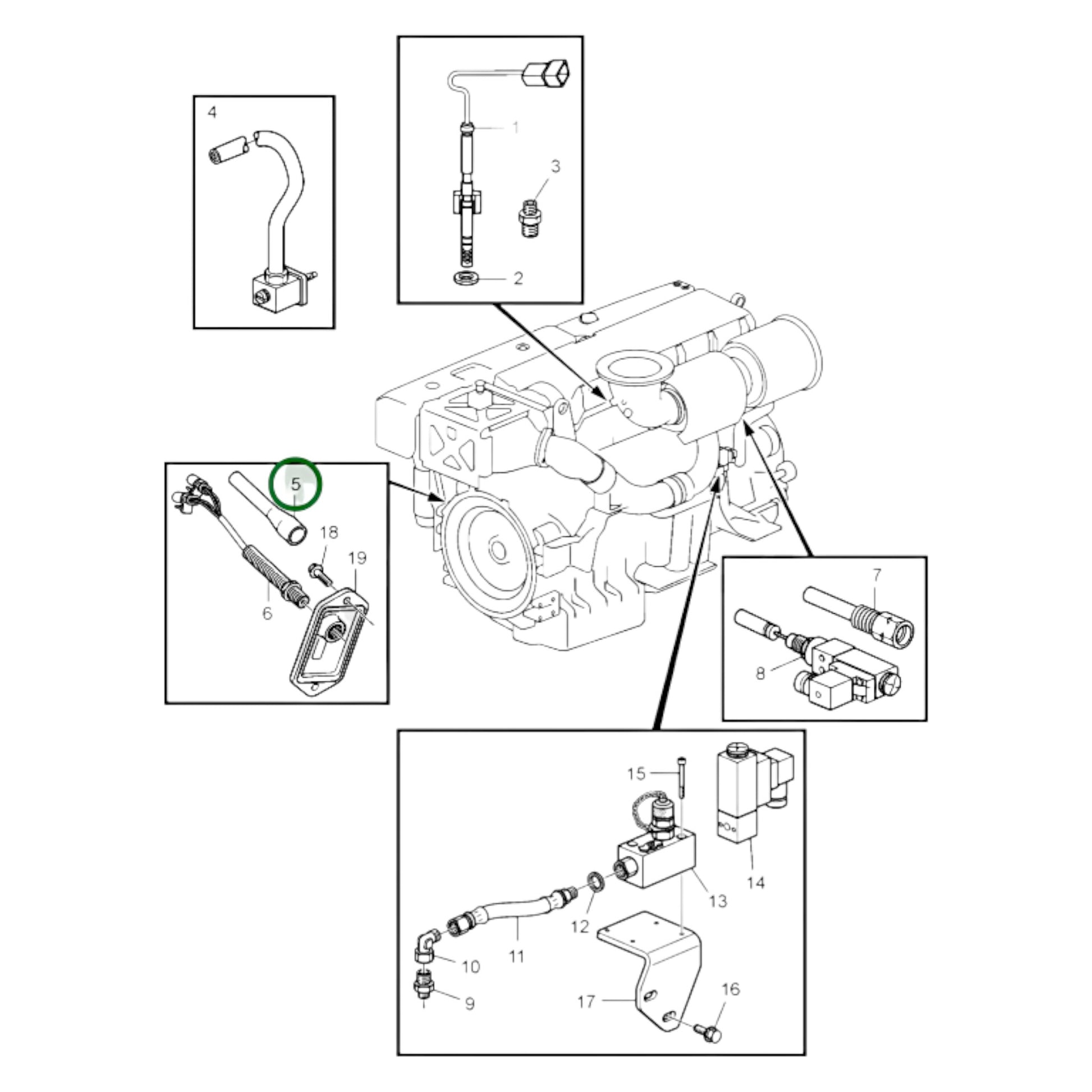 4
1
3
2
5
18
19
6
7
8
15
14
13
12
11
10
9
17
16