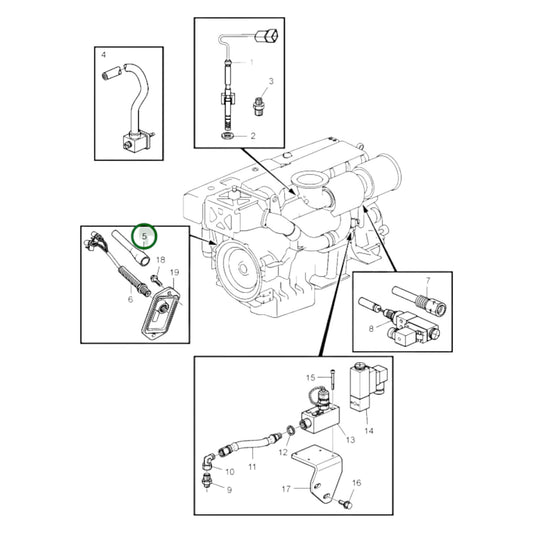 4
1
3
2
5
18
19
6
7
8
15
14
13
12
11
10
9
17
16