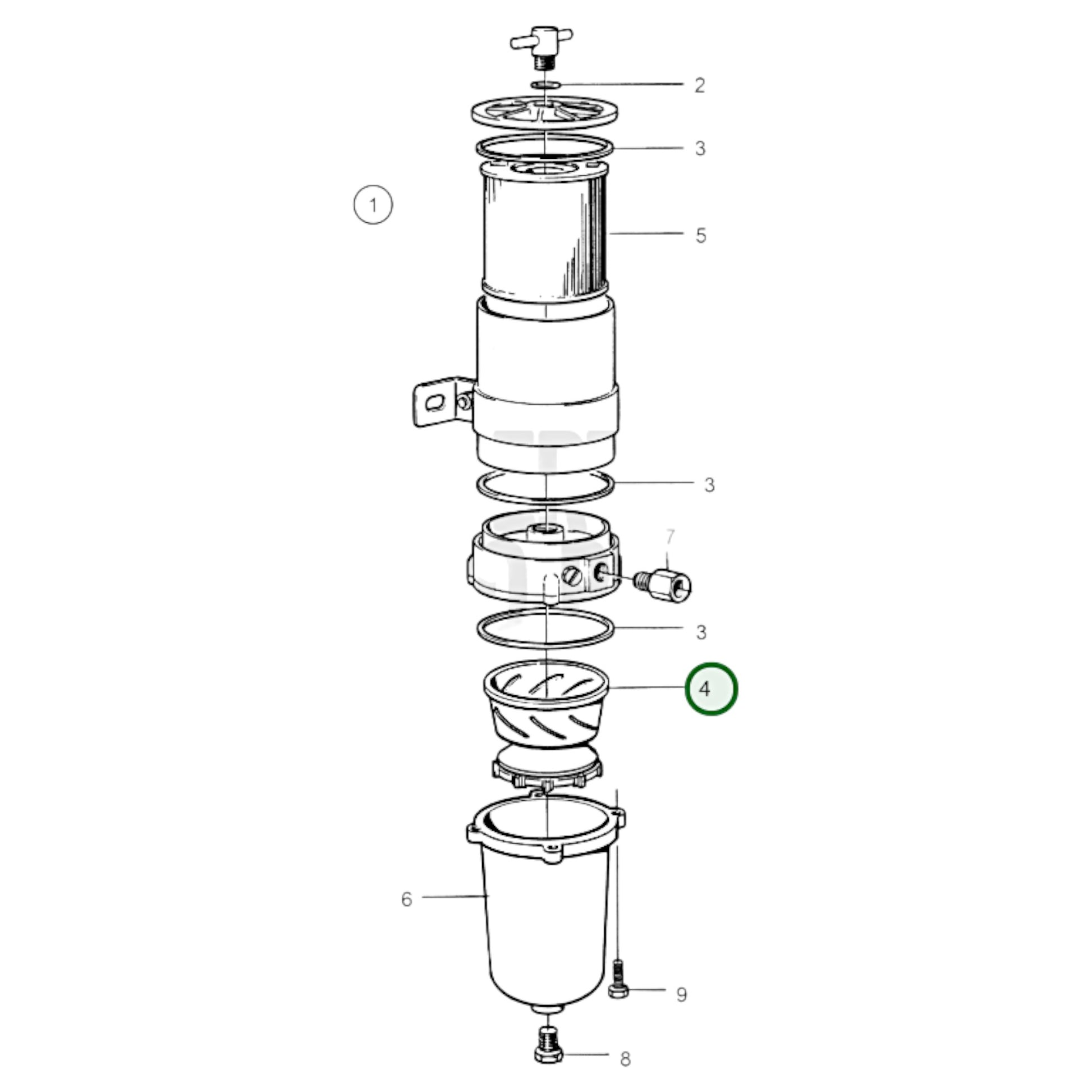 2
3
1
5
3
7
3
4
6
9
8