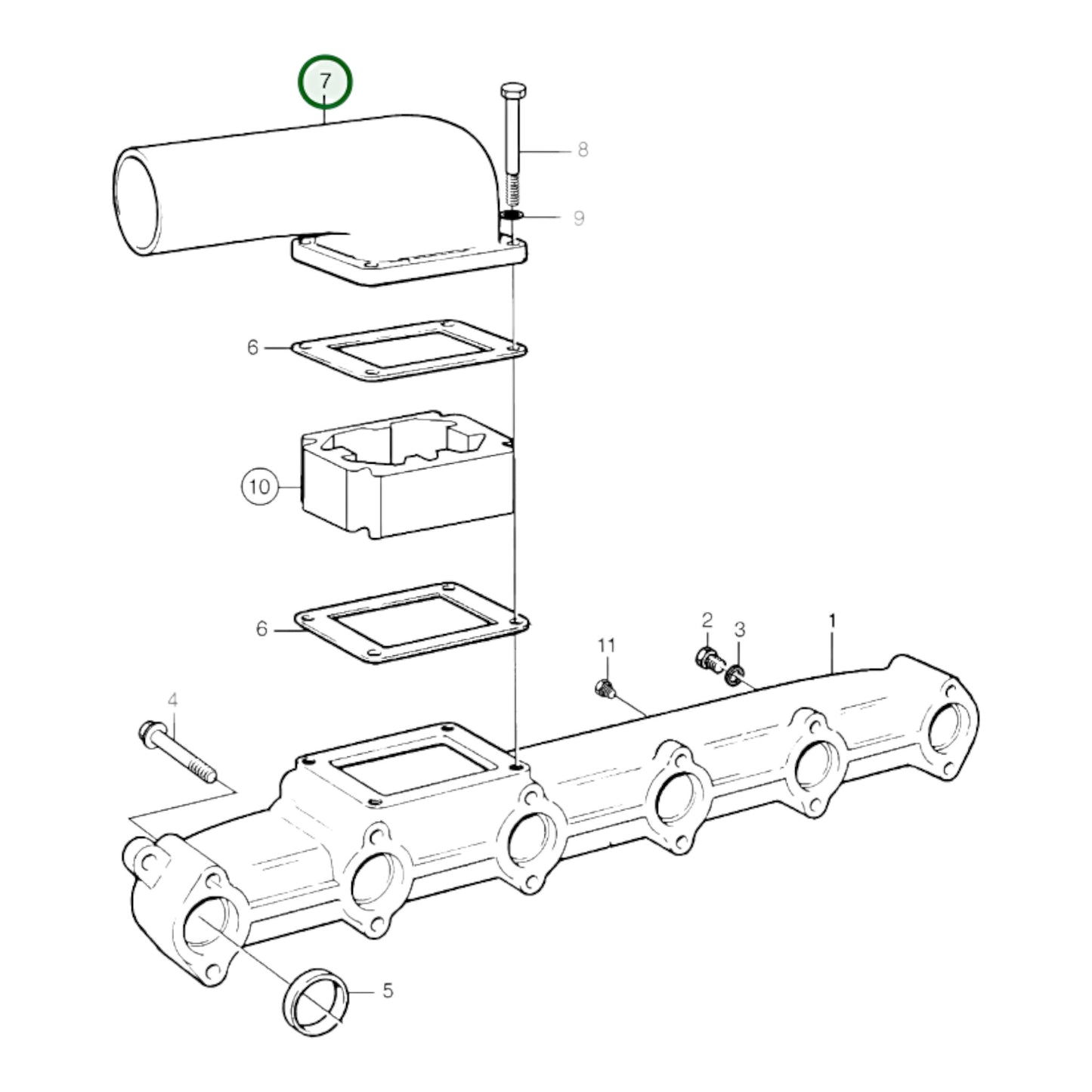 7
8
9
6
10
6
11
2
3
1
4
5