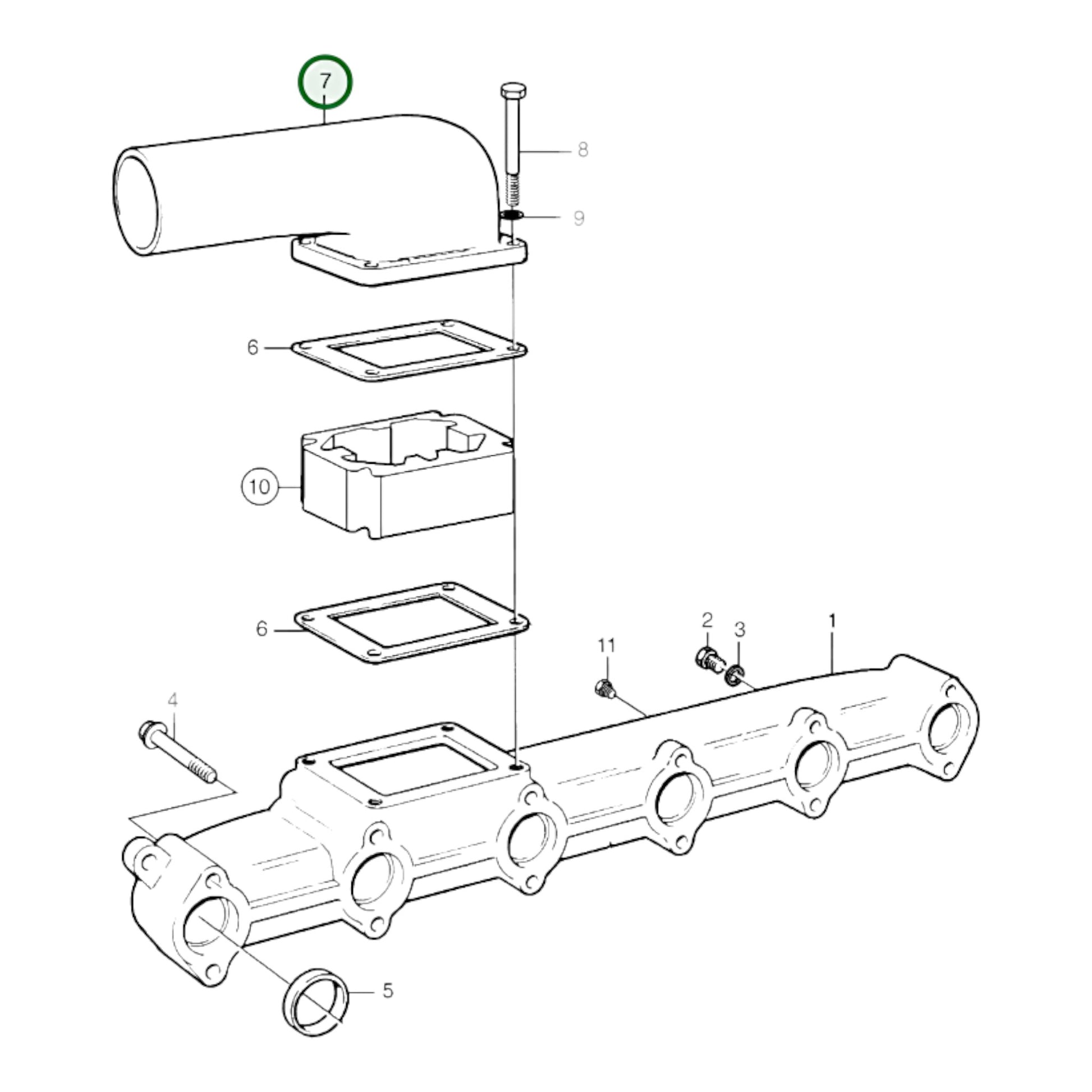 7
8
9
6
10
6
2
3
1
11
4
5