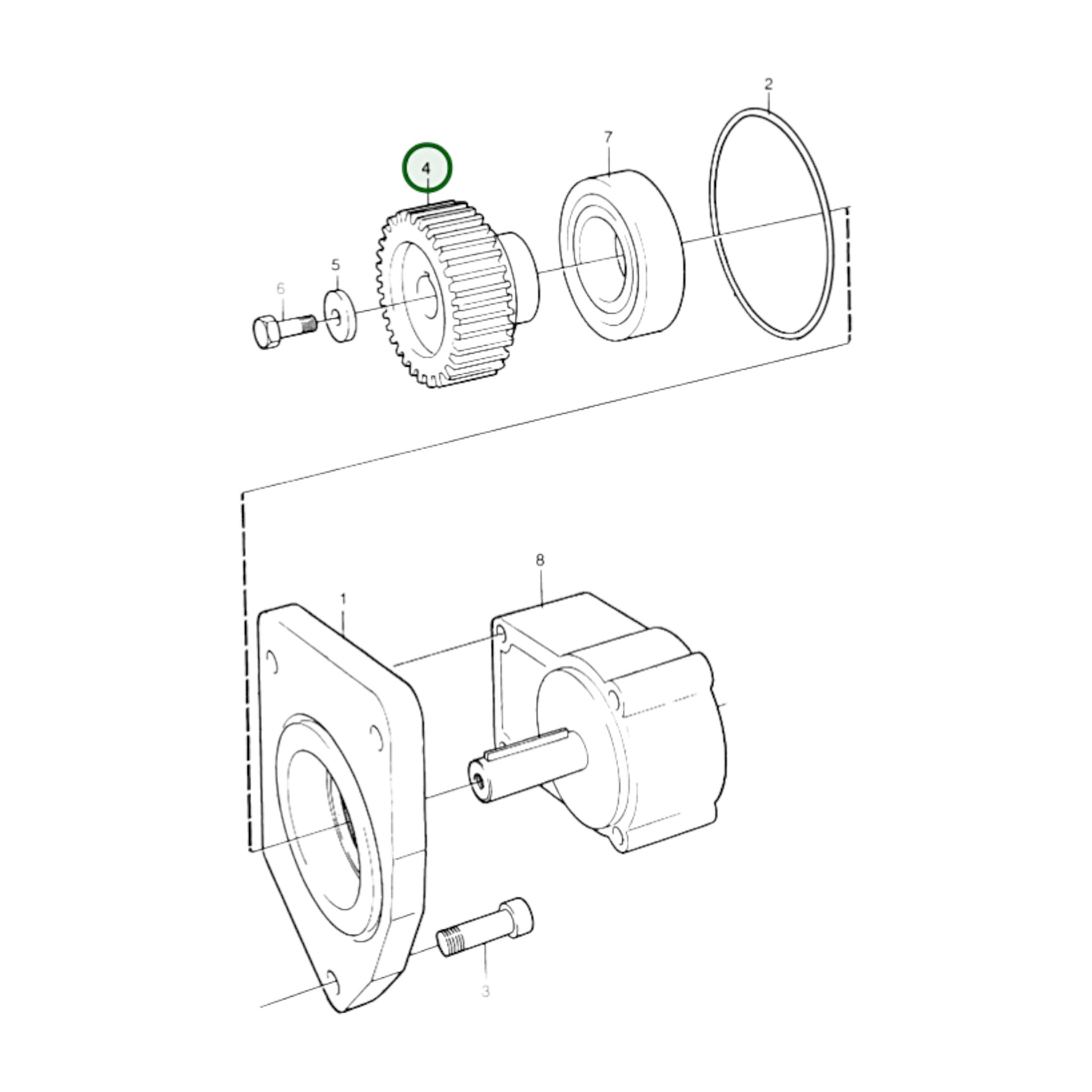 2
7
4
5
6
8
1
3