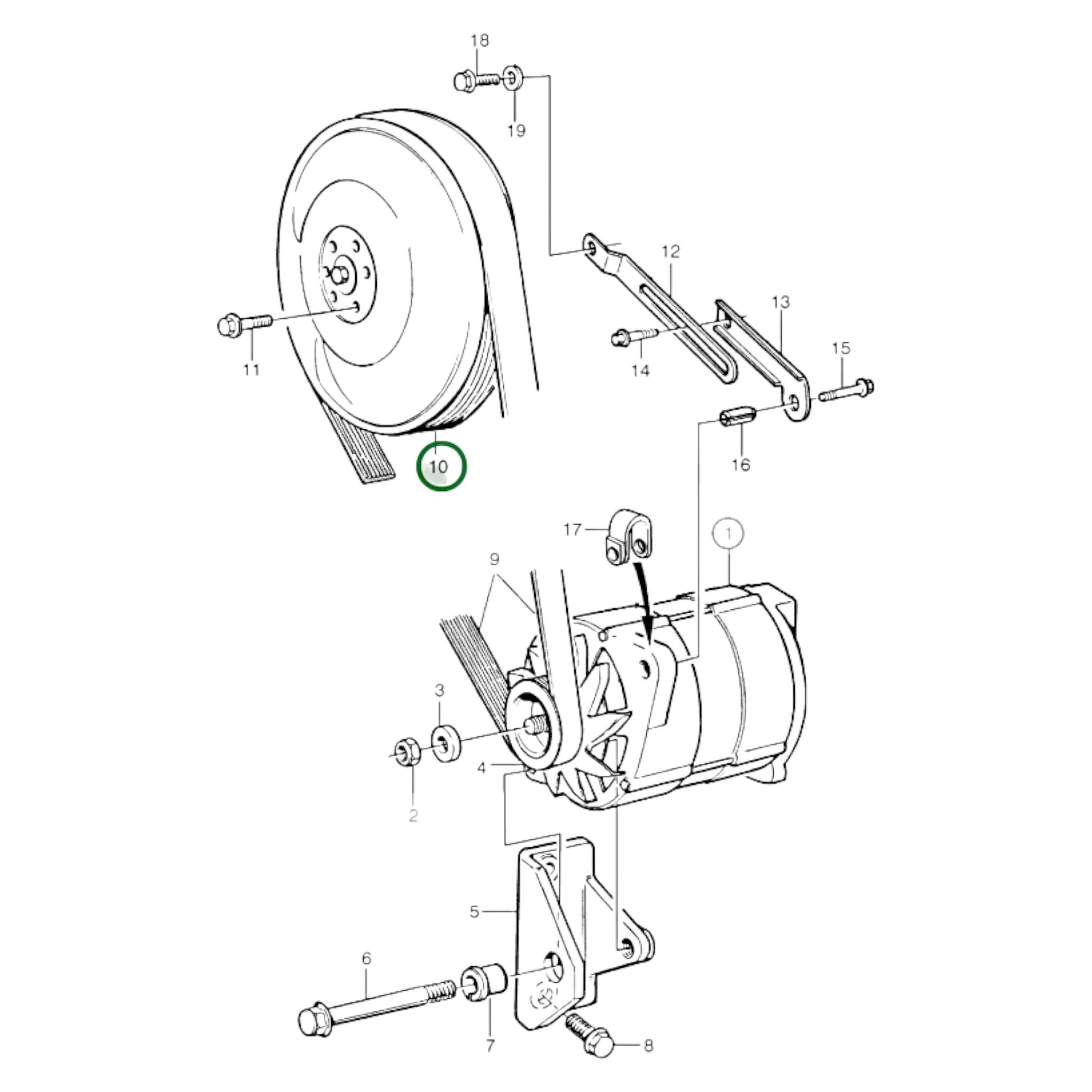 18
19
12
13
11
14
15
10
16
17
1
9
3
4
2
5
6
7
8