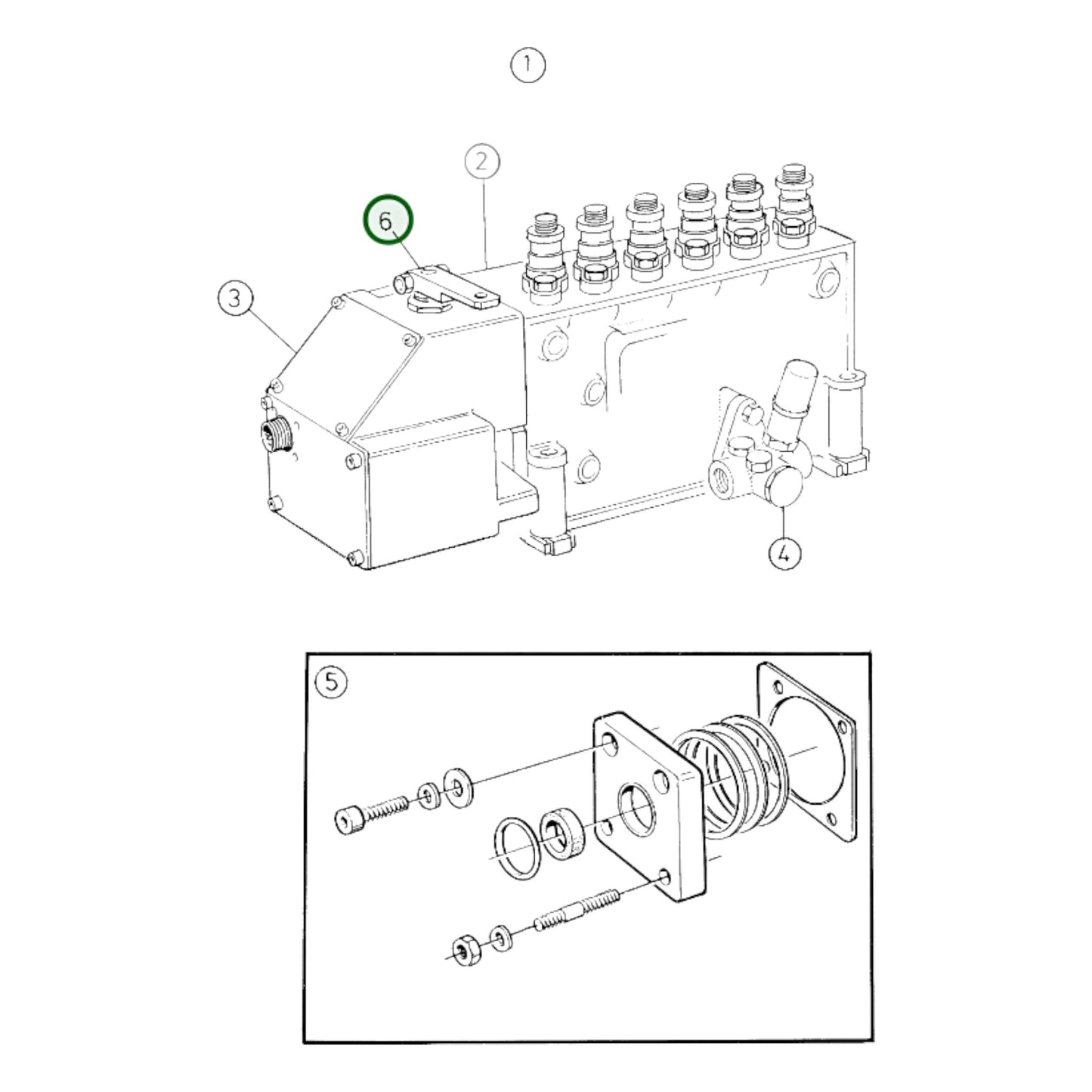 1
2
6
3
4
5