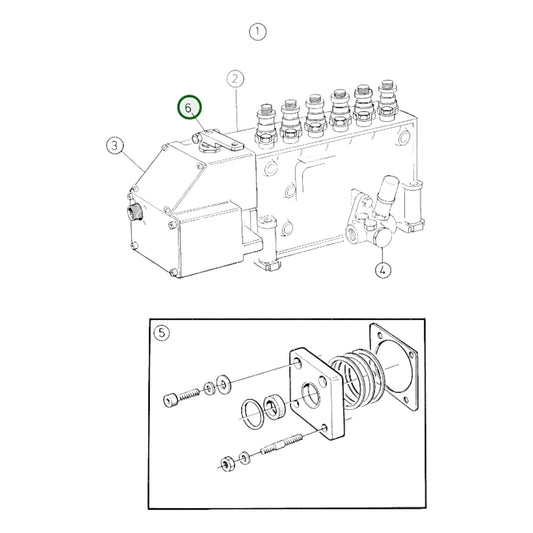 1
2
6
3
4
5