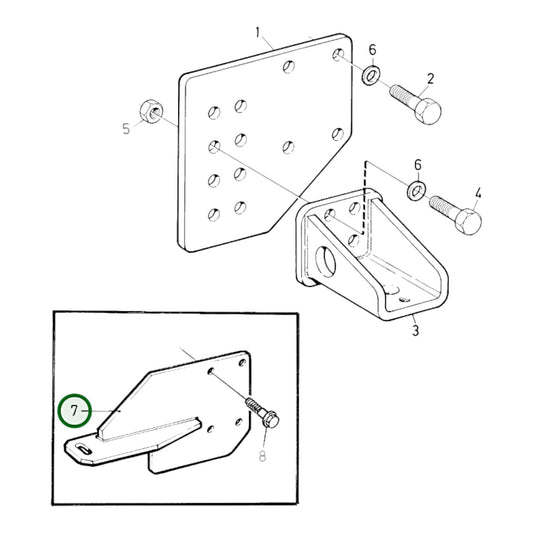 1
6
2
5
6
4
3
7
8