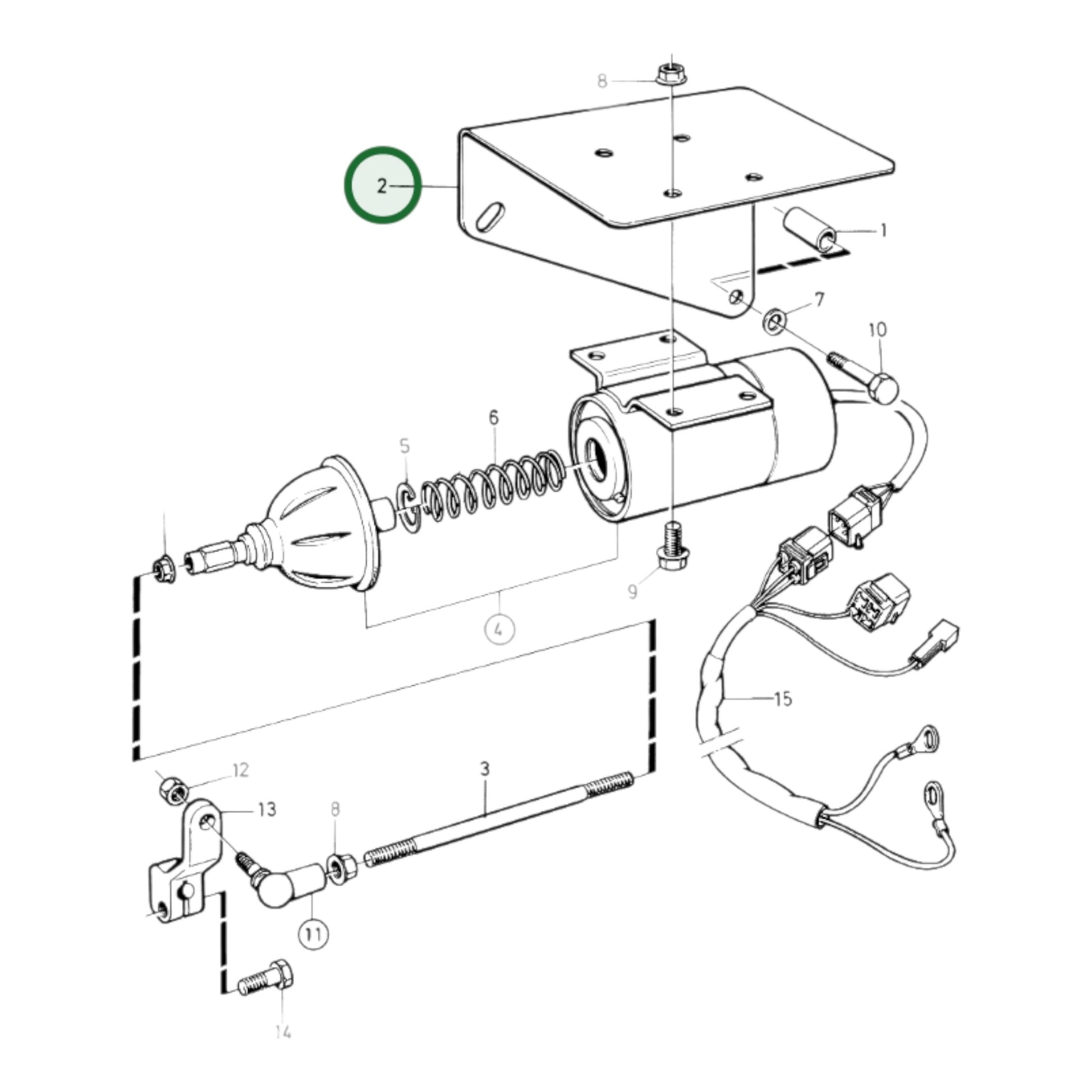 8
2
1
7
10
6
5
9
4
15
12
3
13
8
11
14