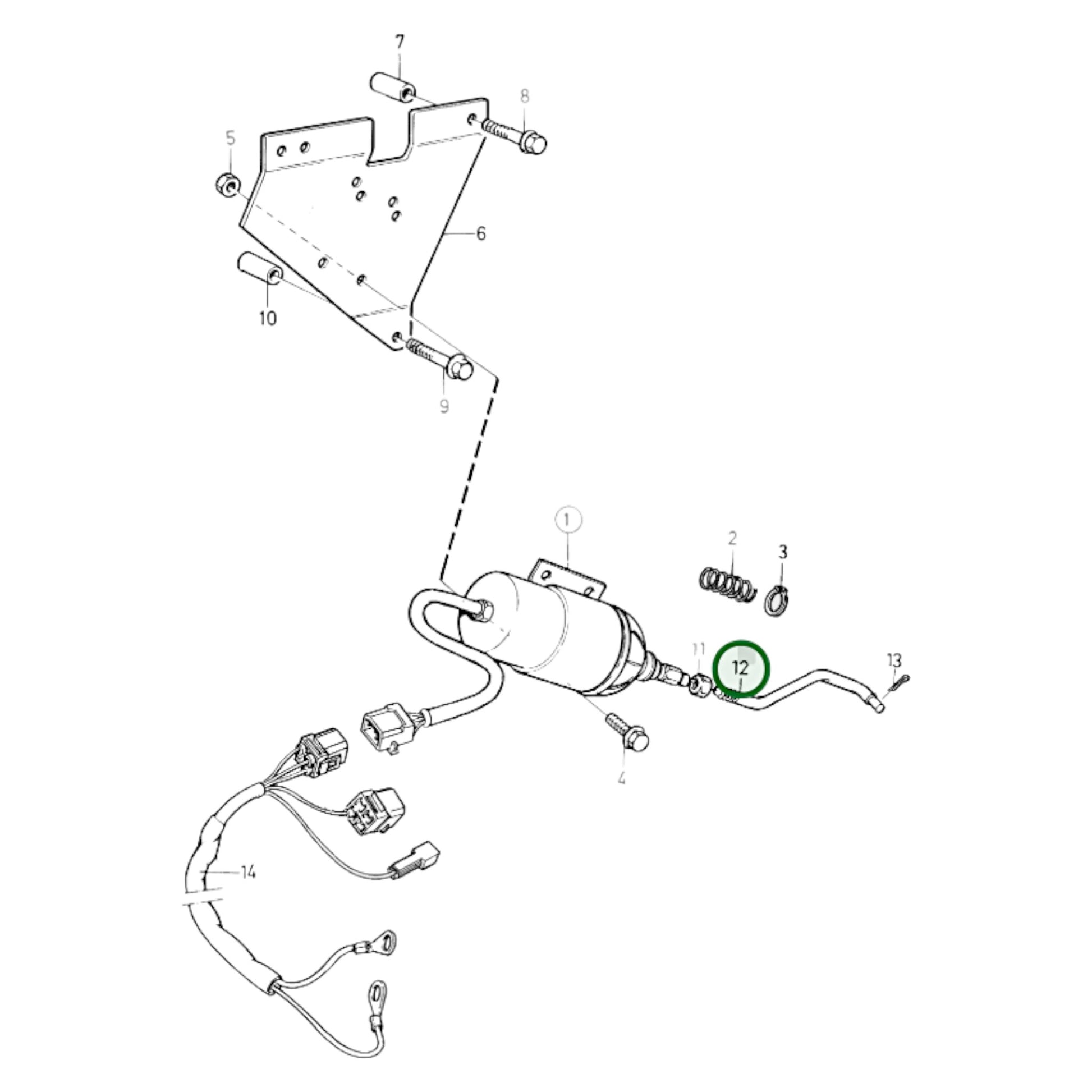 7
8
5
6
10
9
1
2
3
11
12
13
4
14