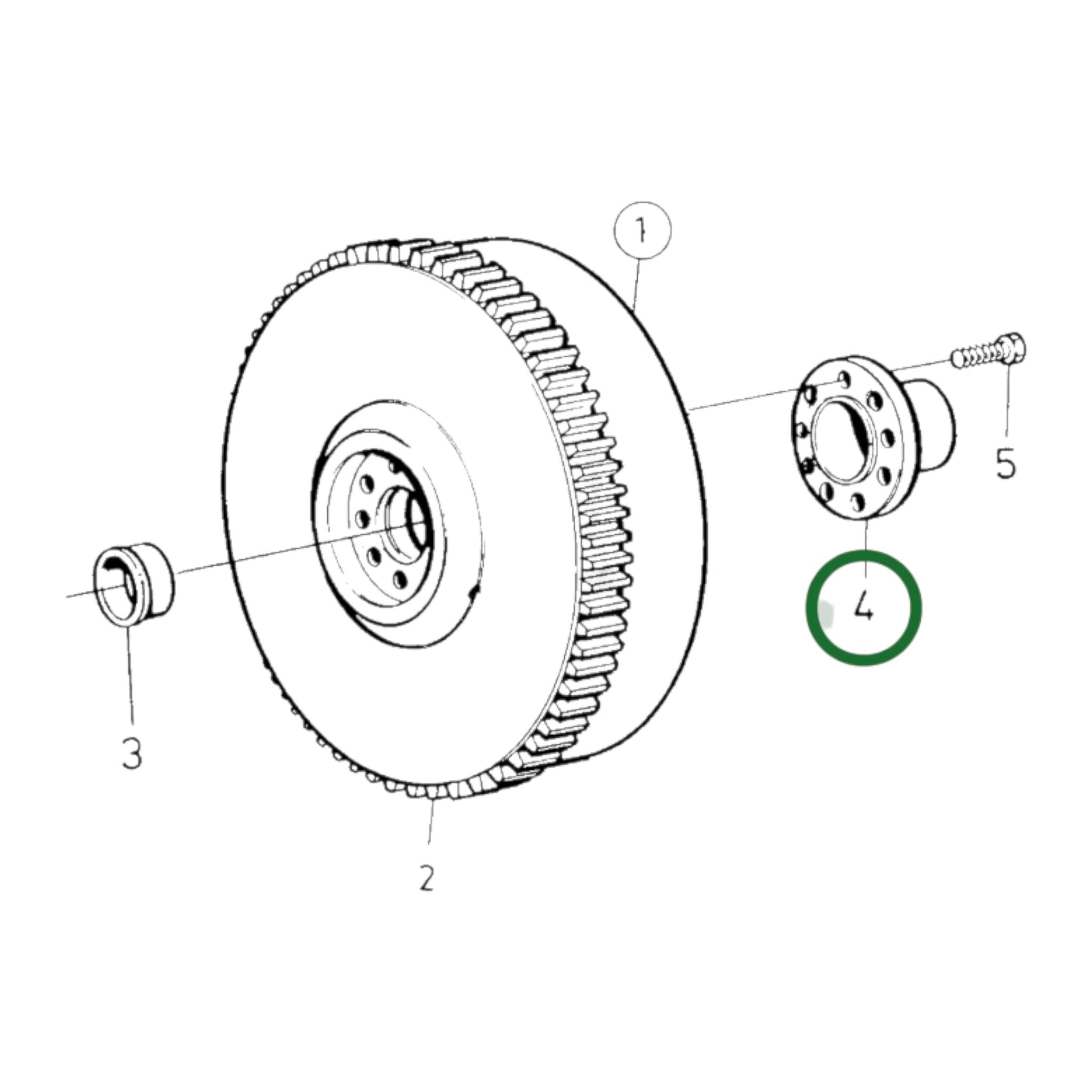 1
5
4
3
2