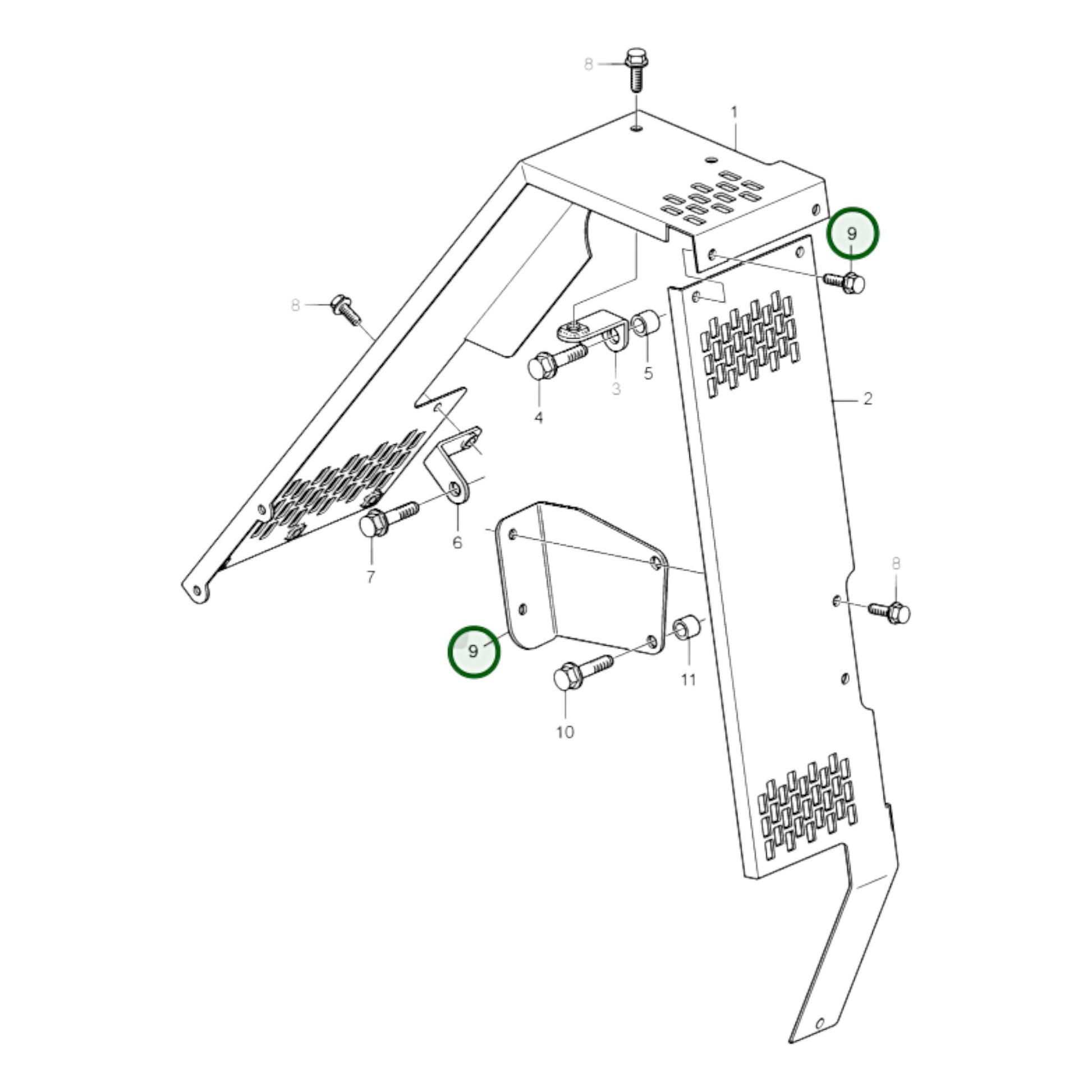 8
1
9
8
5
3
4
2
6
7
8
9
11
10