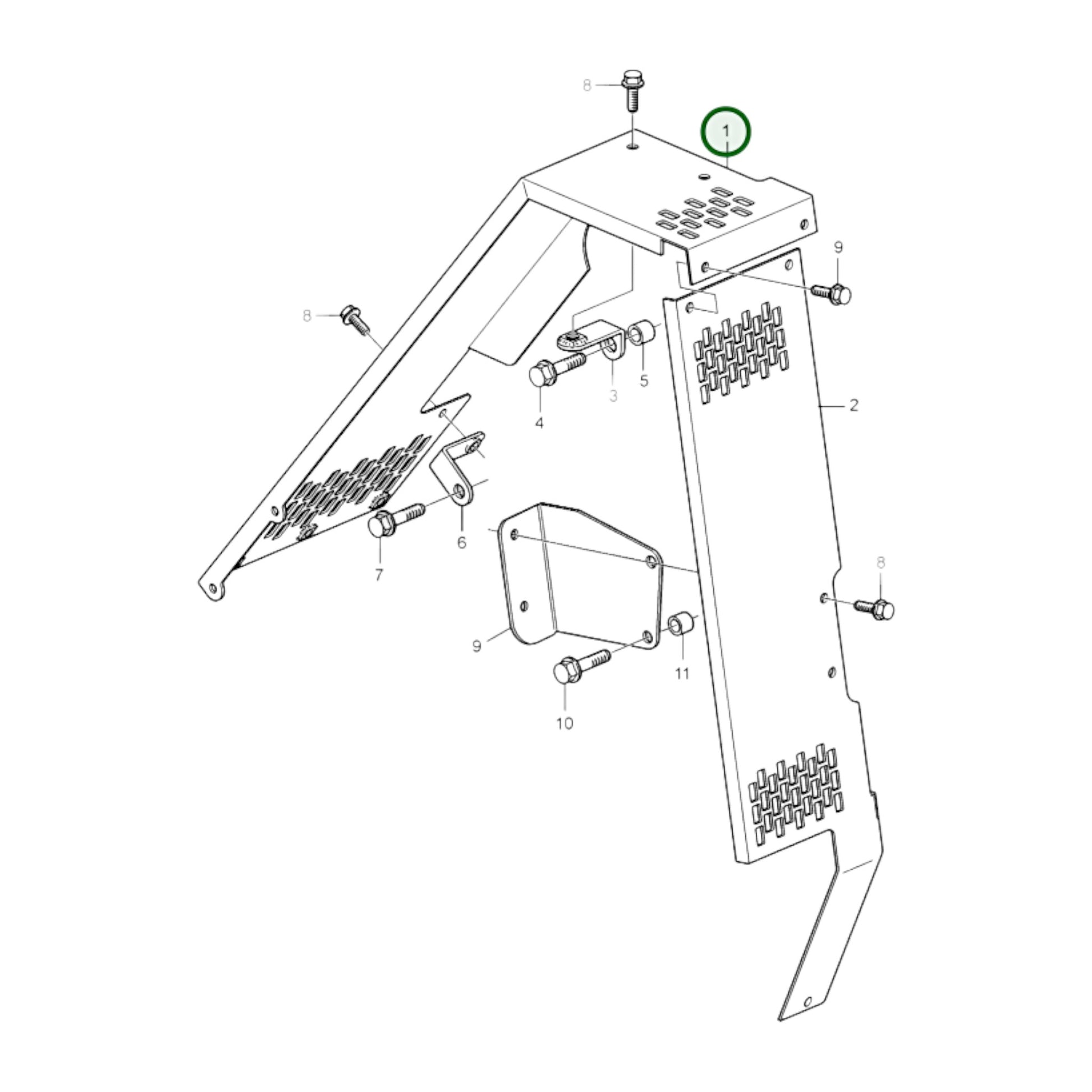 8
1
9
8
5
3
4
2
6
7
8
9
11
10