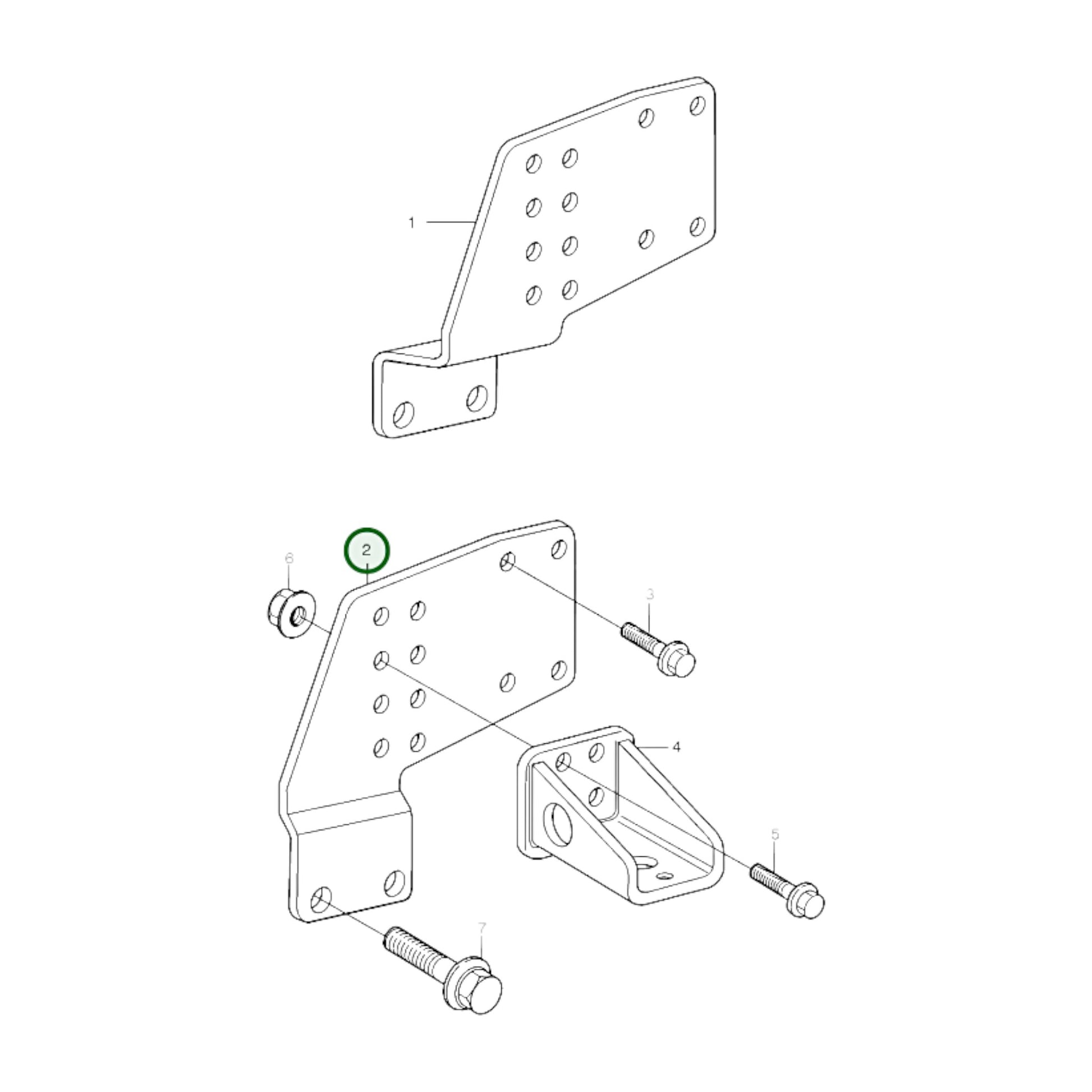 1

2

6

3

4

5

7