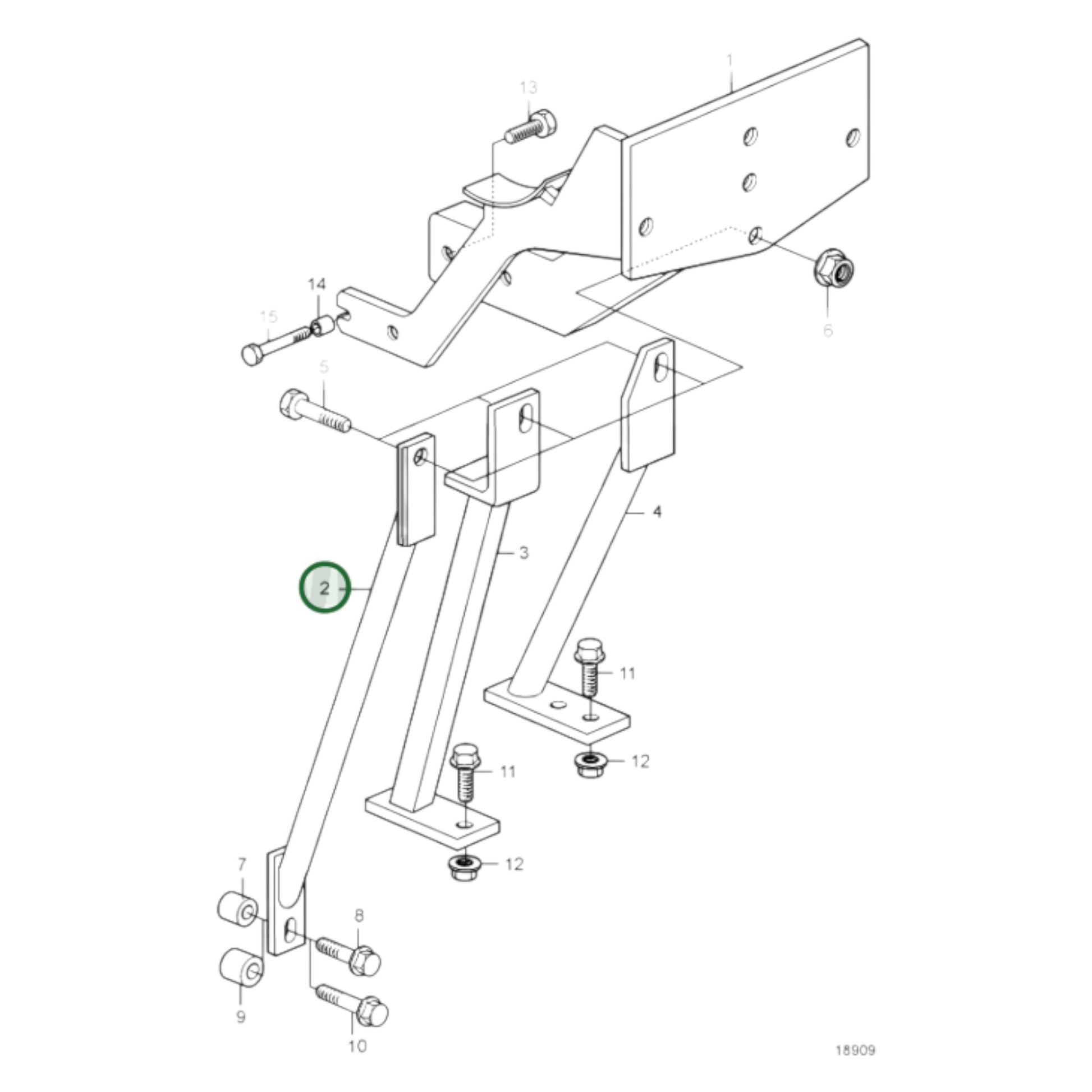 1
13
14
15
6
5
4
3
2
11
12
11
12
7
8
9
10
18909