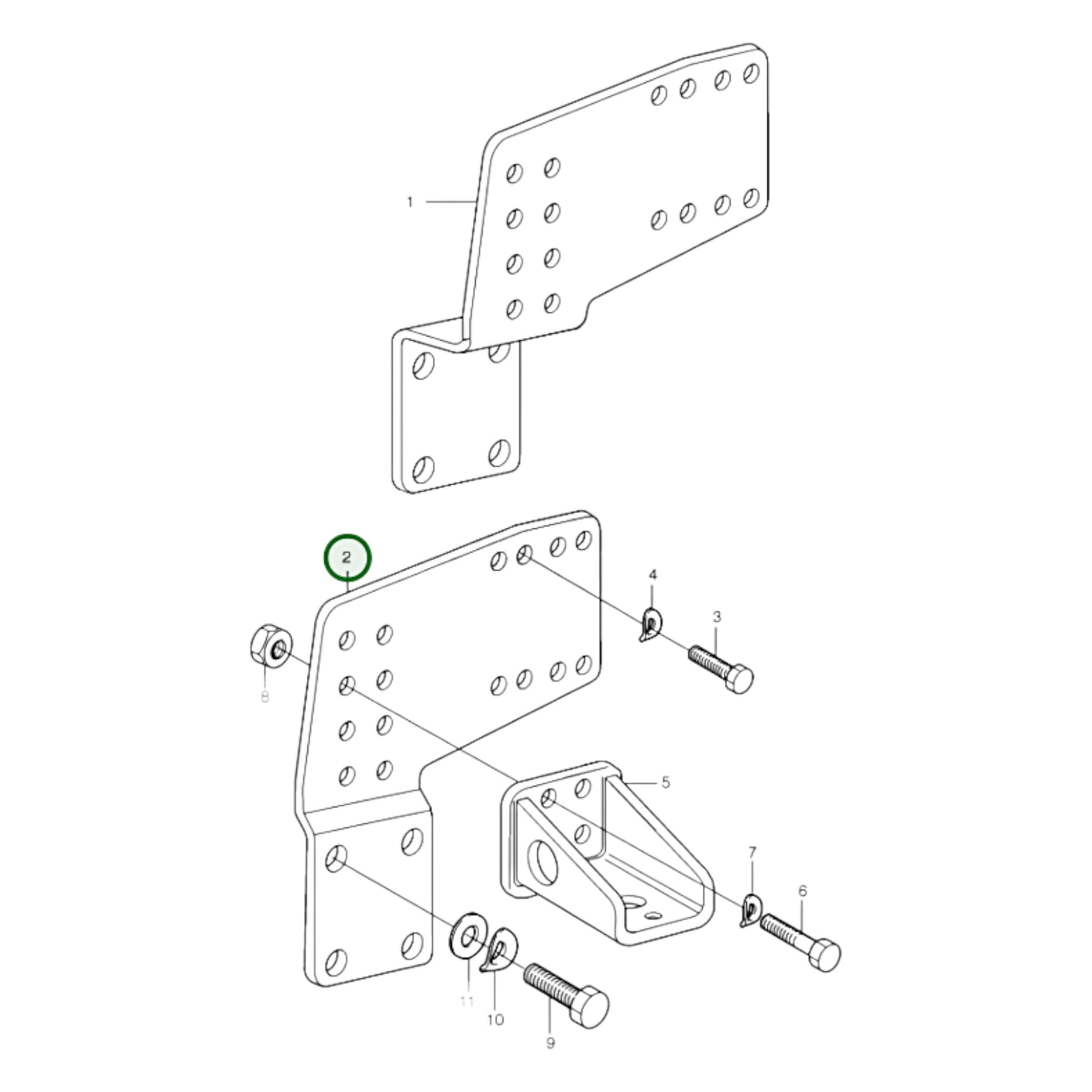 1
2
4
3
8
5
7
6
11
10
9