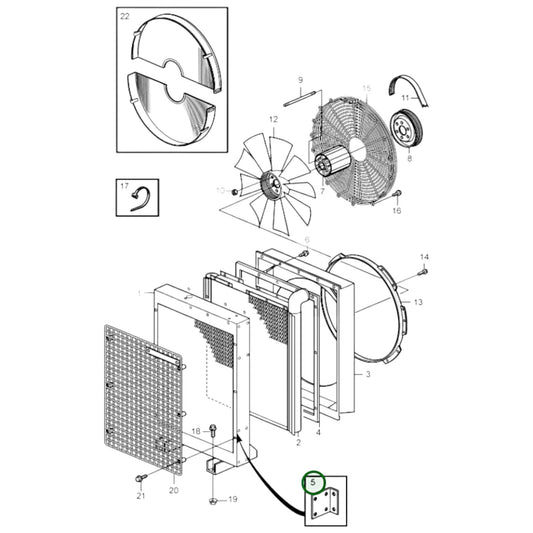 22
9
15
11
12
8
17
10
7
16
6
14
1
13
3
18
4
2
21
20
19
5