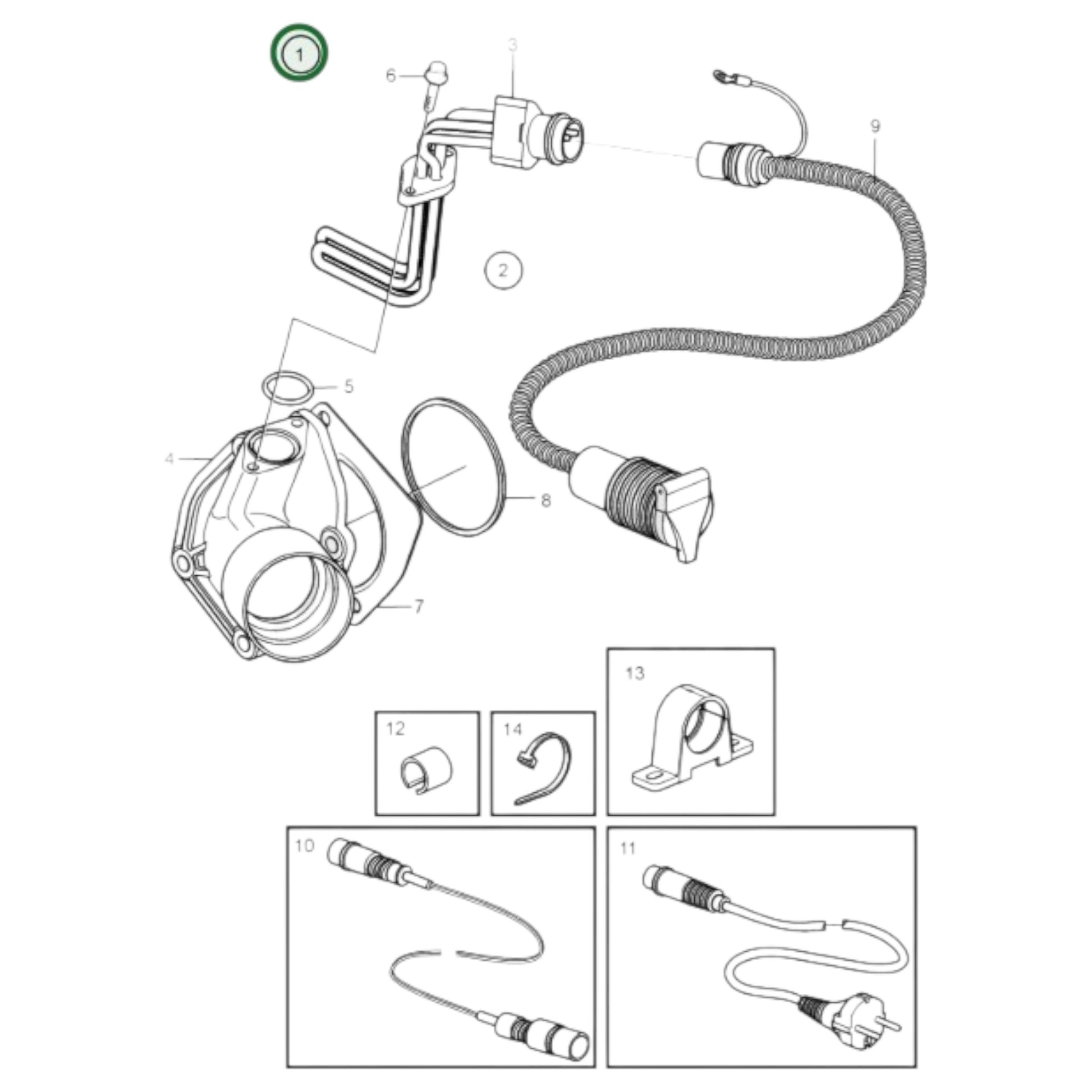 1
6
3
9
2
5
4
8
7
13
12
14
10
11