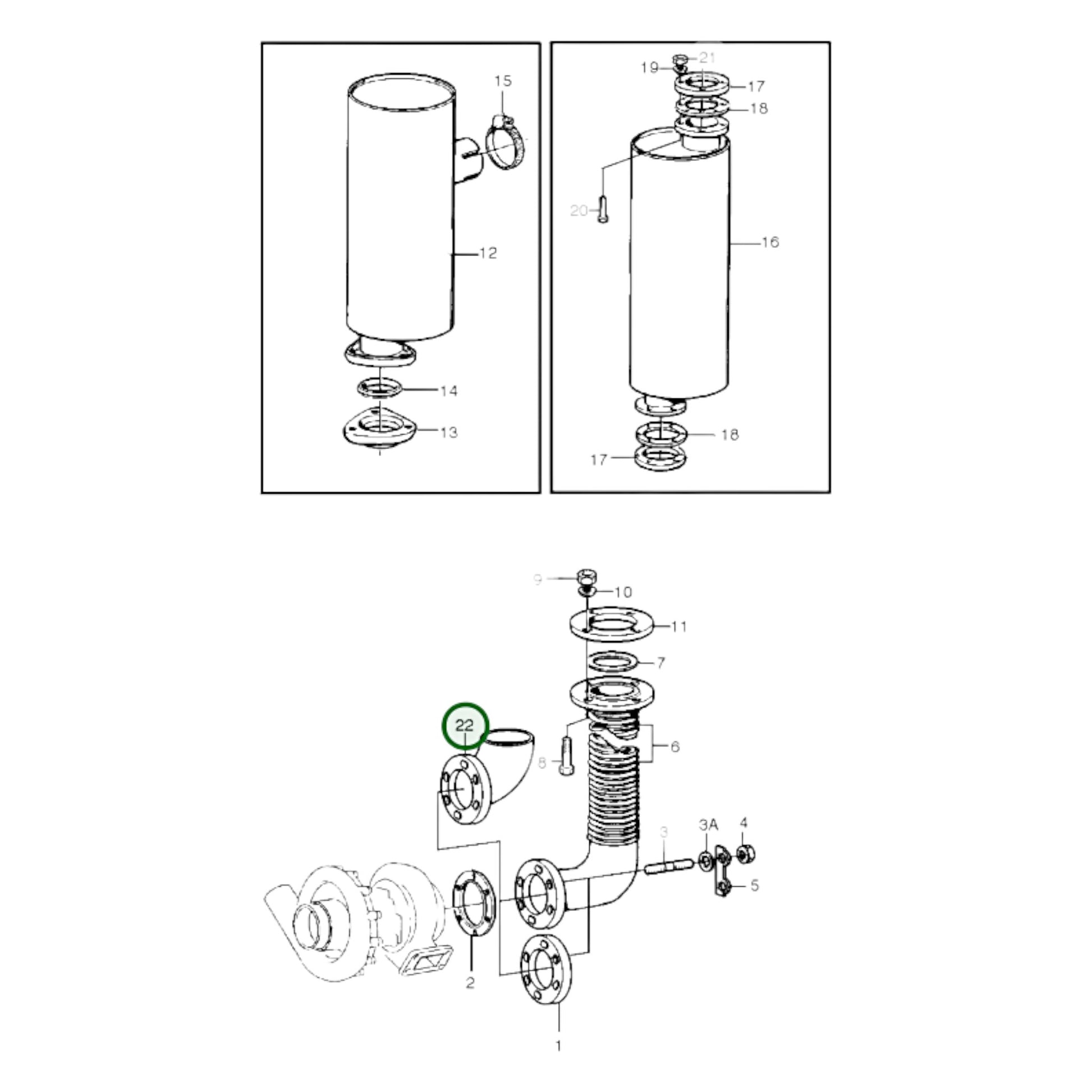 15
12
14
13

19
21
17
18
20
16
18
17

9
10
11
7
22
6
8
3
3A
4
5
2
1