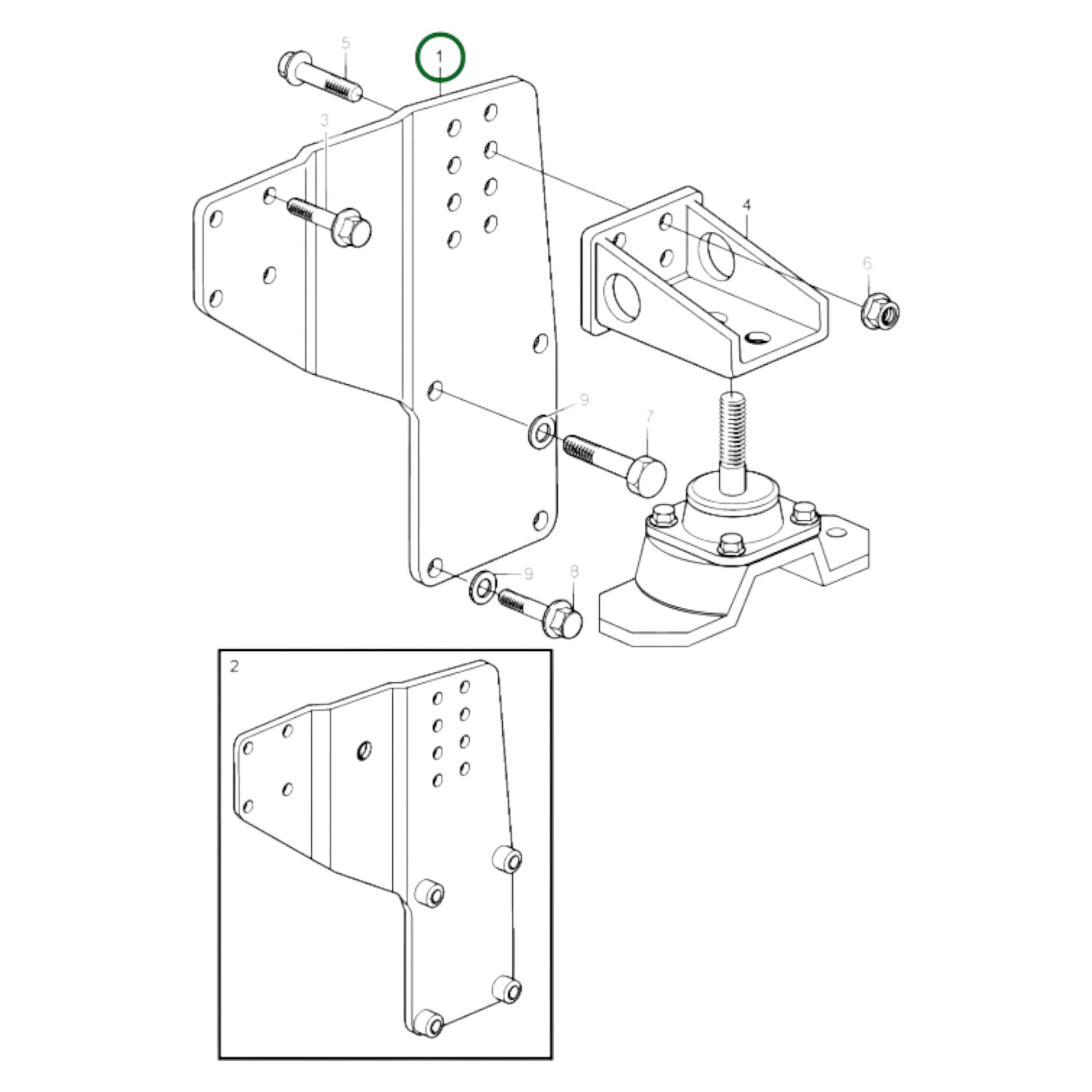 5
1
3
4
6
9
7
9
8
2