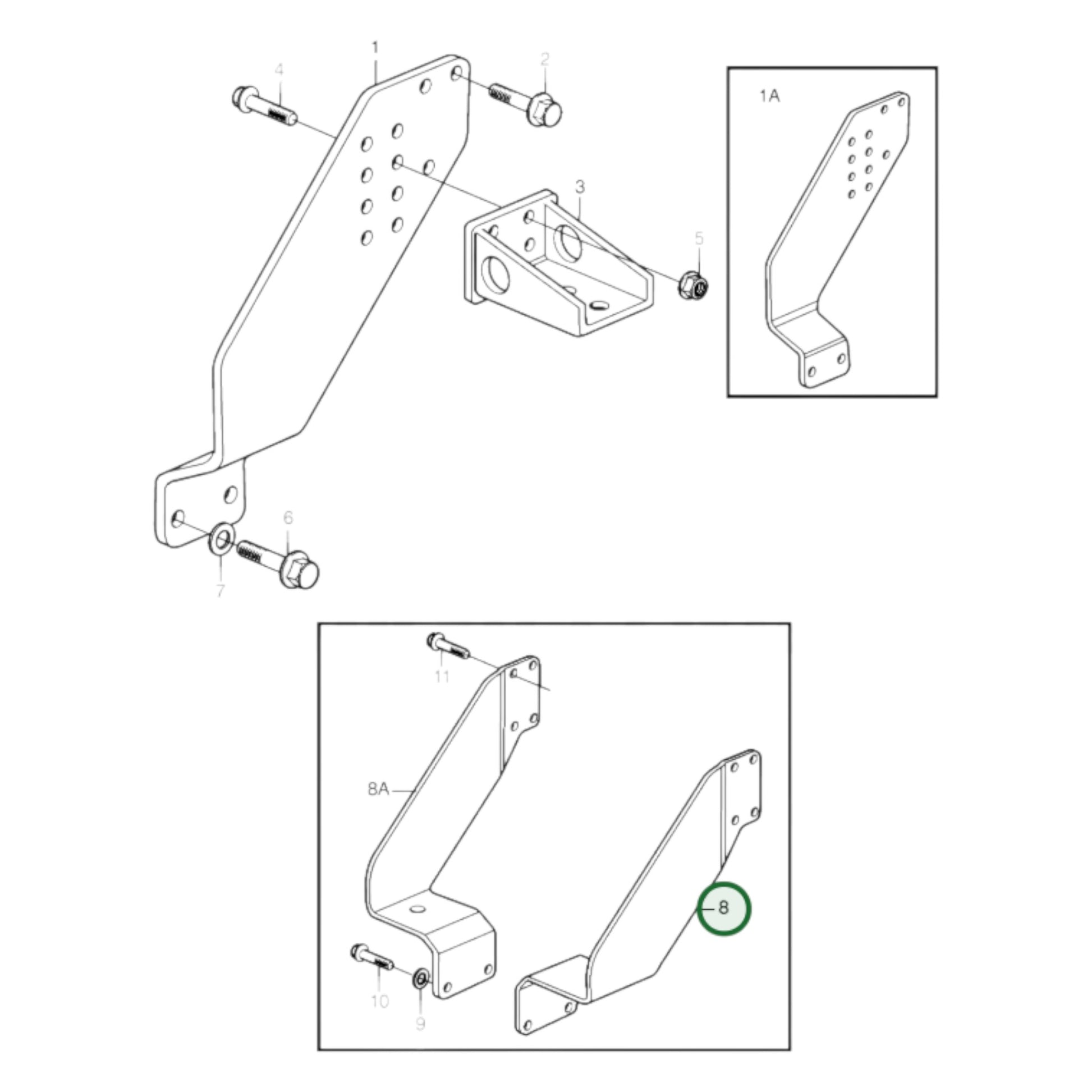 1
4
2
1A
3
5
6
7
11
8A
8
10
9