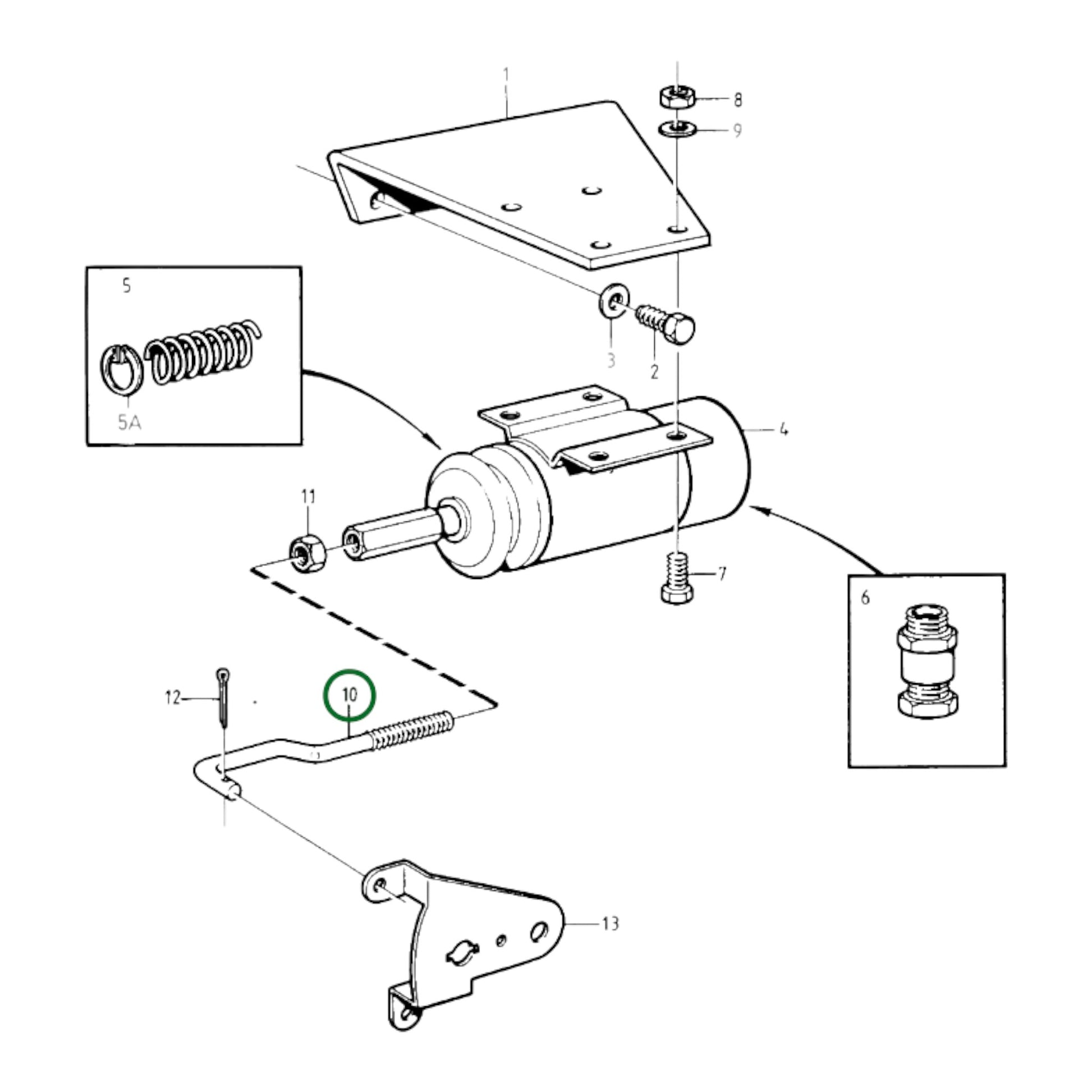 1
8
9
5
5A
3
2
4
11
7
6
12
10
13