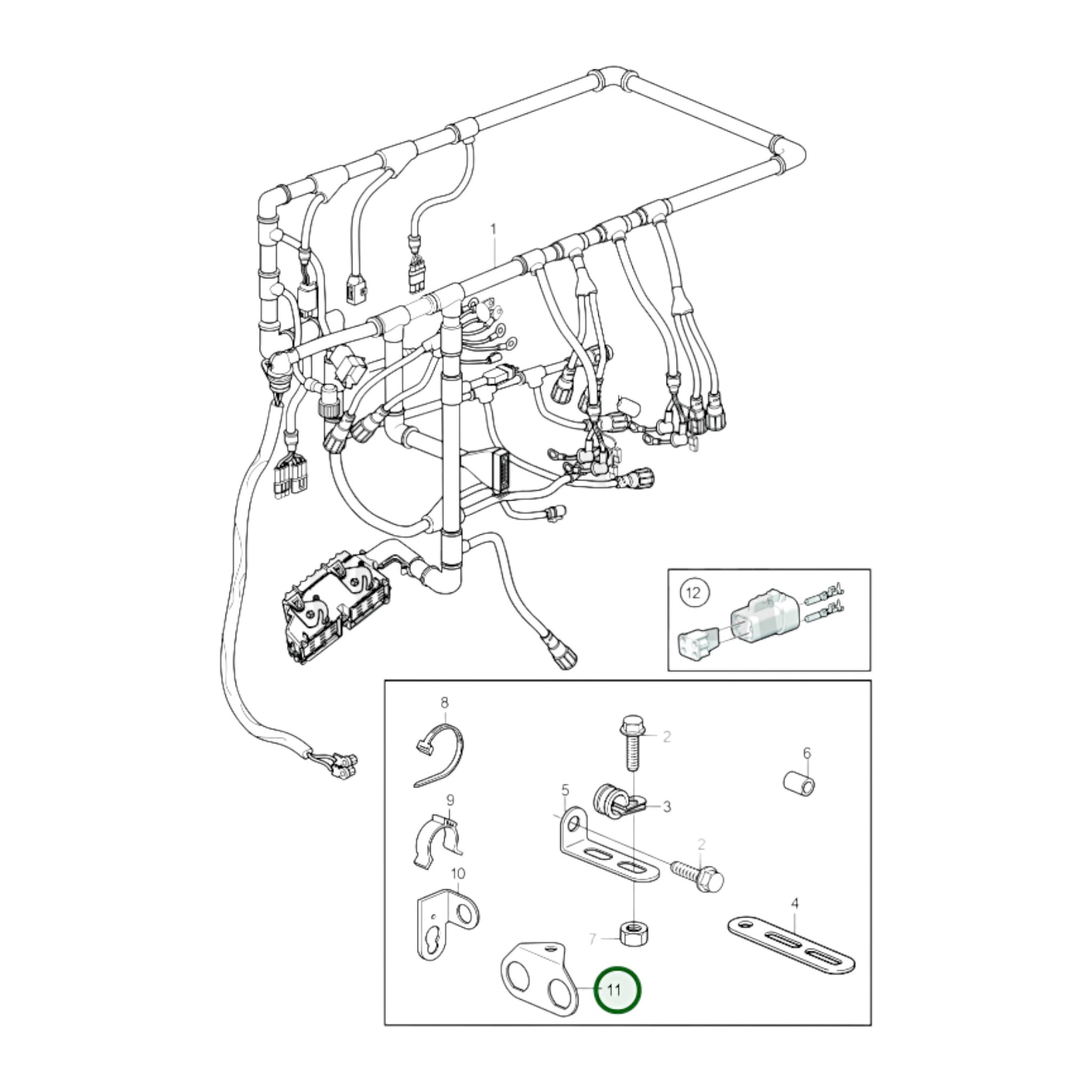 1

12

8

2

6

5

3

9

2

10

4

7

11