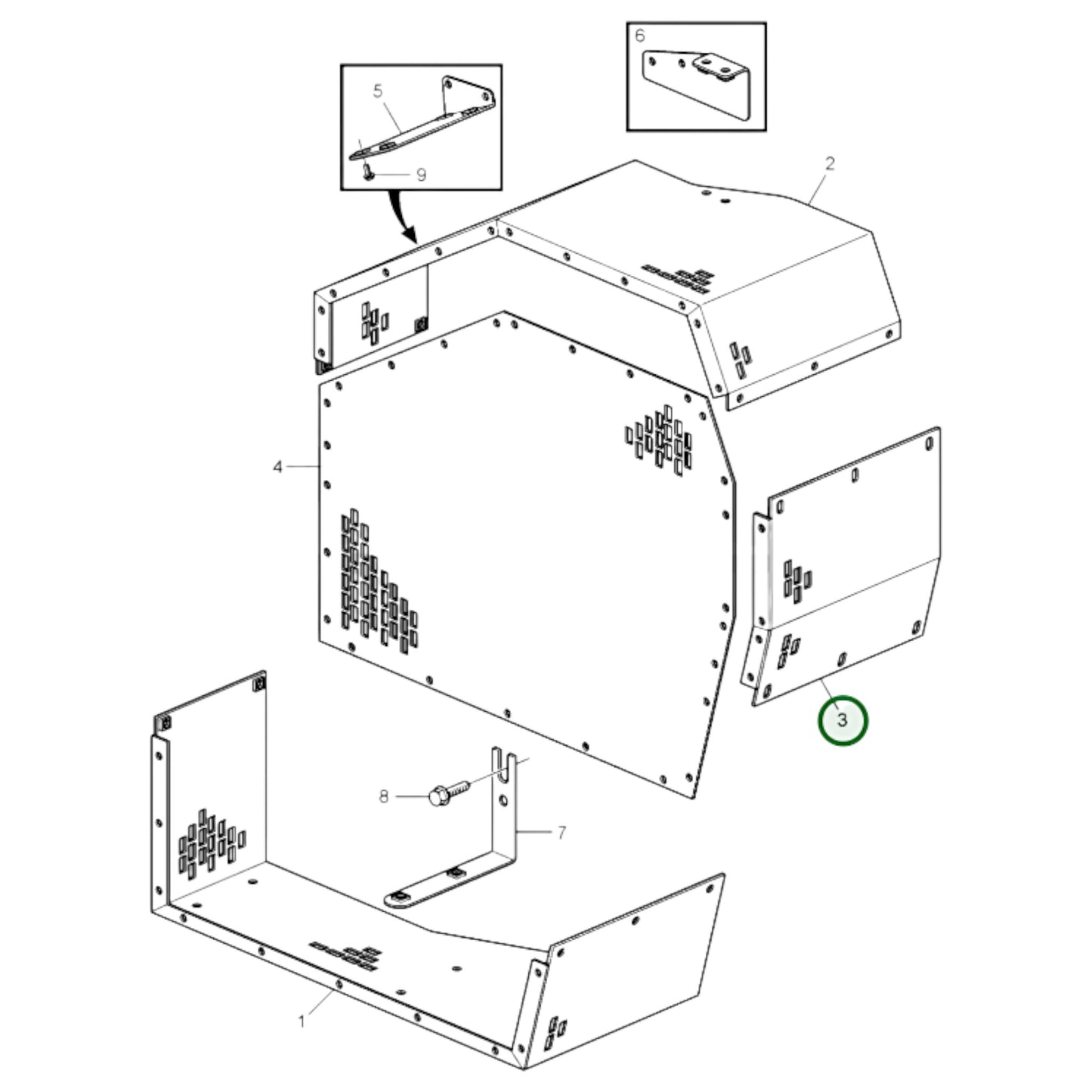 6
5
9
2
4
3
8
7
1