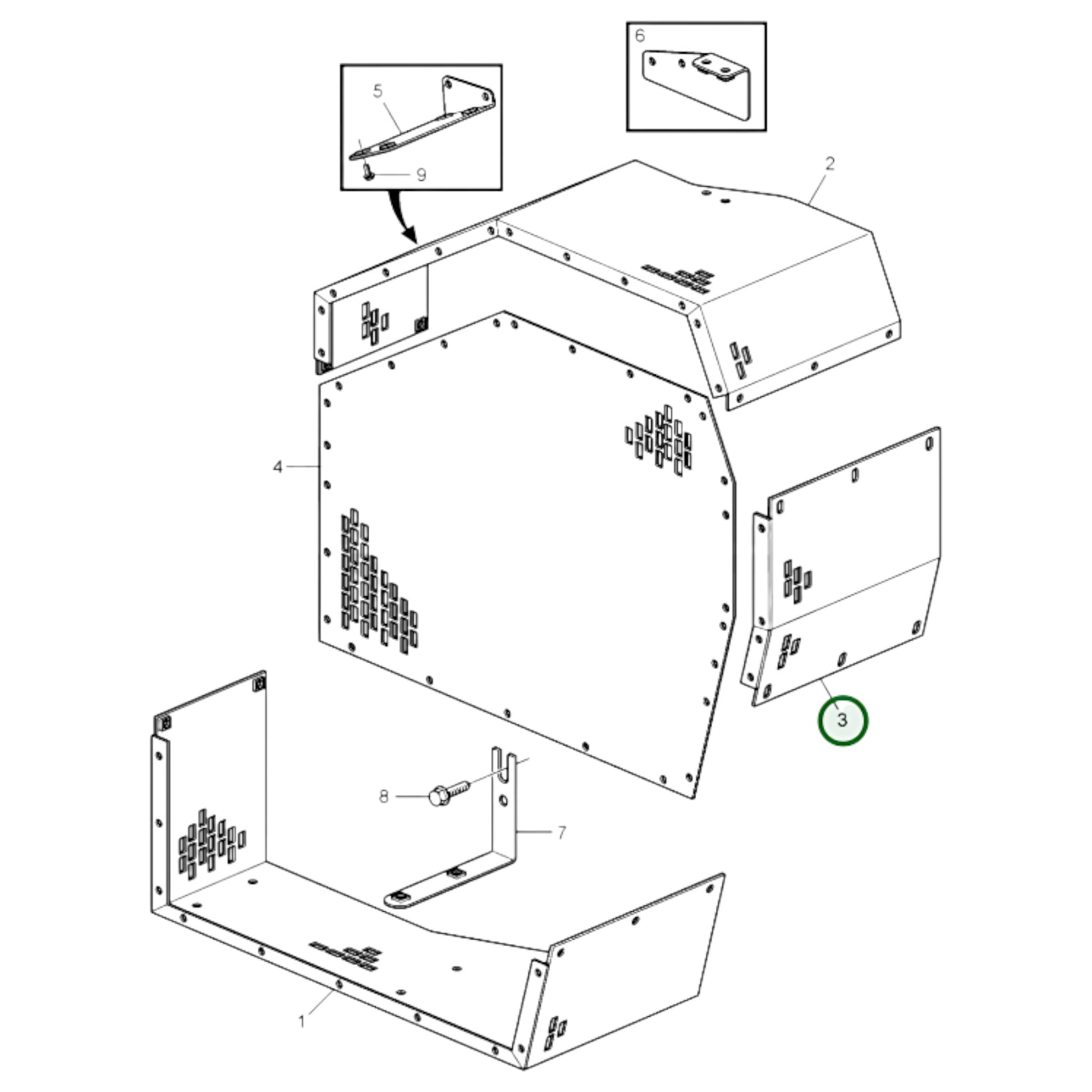 6
5
9
2
4
3
8
7
1