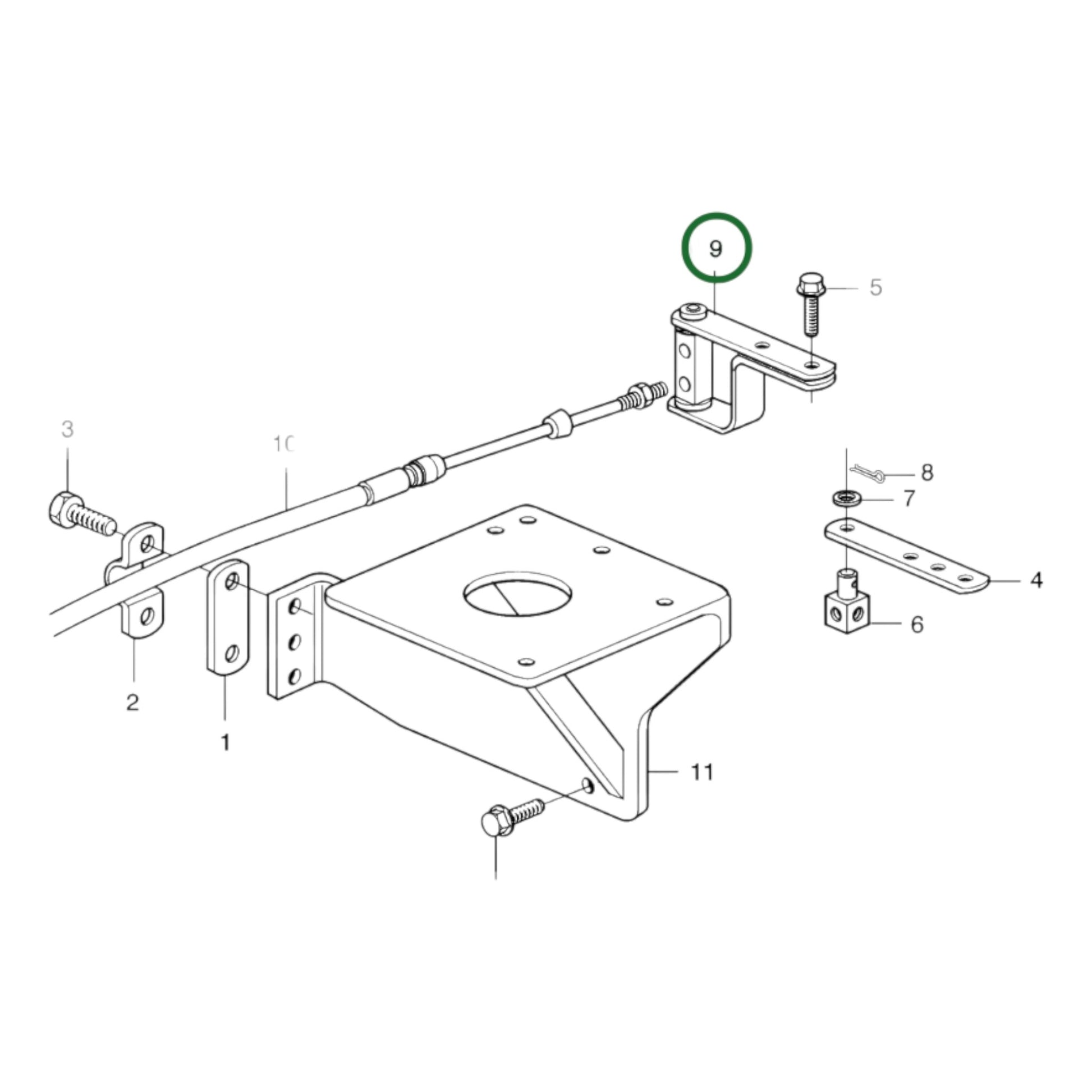 9
5
3
10
8
7
4
6
2
1
11