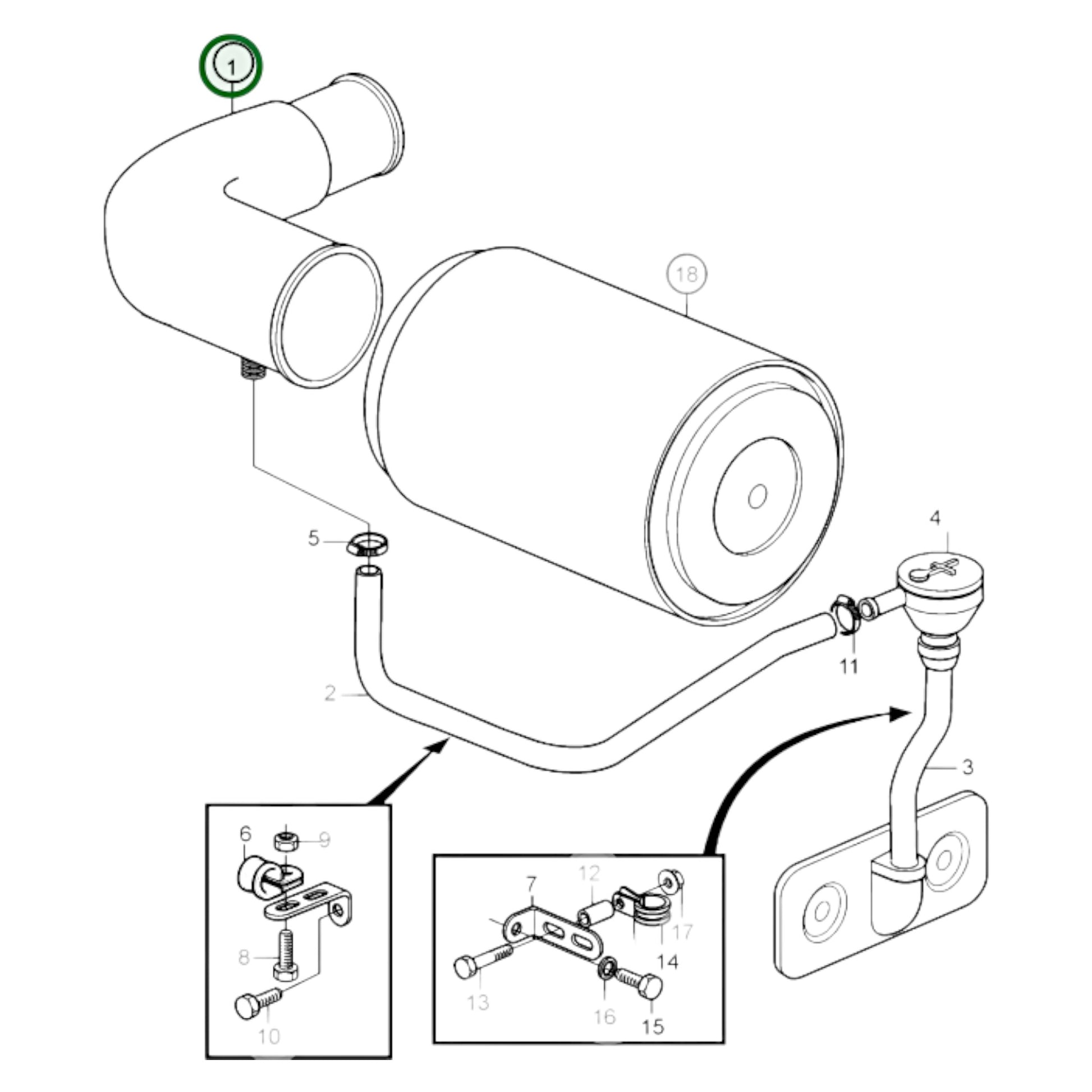 1
18
5
4
11
2
3
6
9
8
10
7
12
17
14
13
16
15